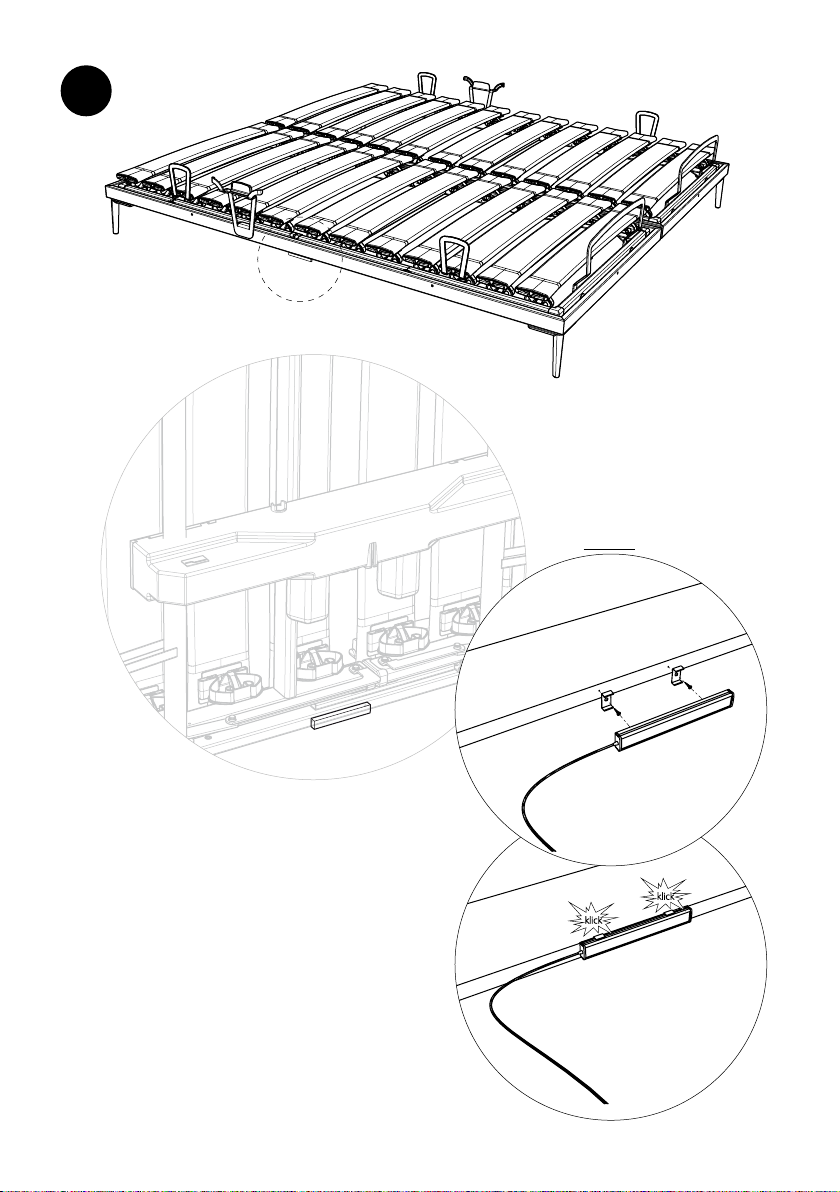 klick
klick