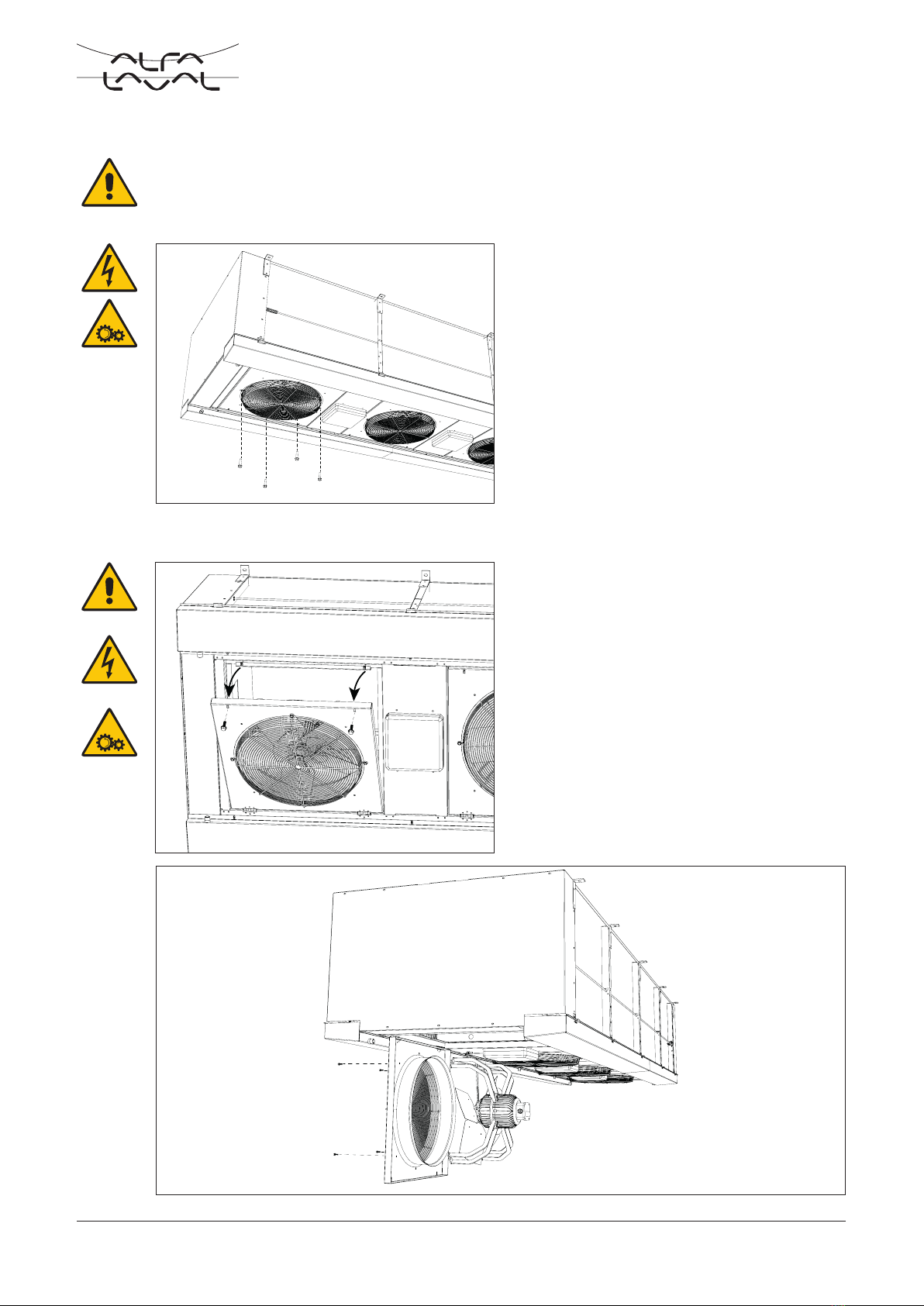 ALFA LAVAL