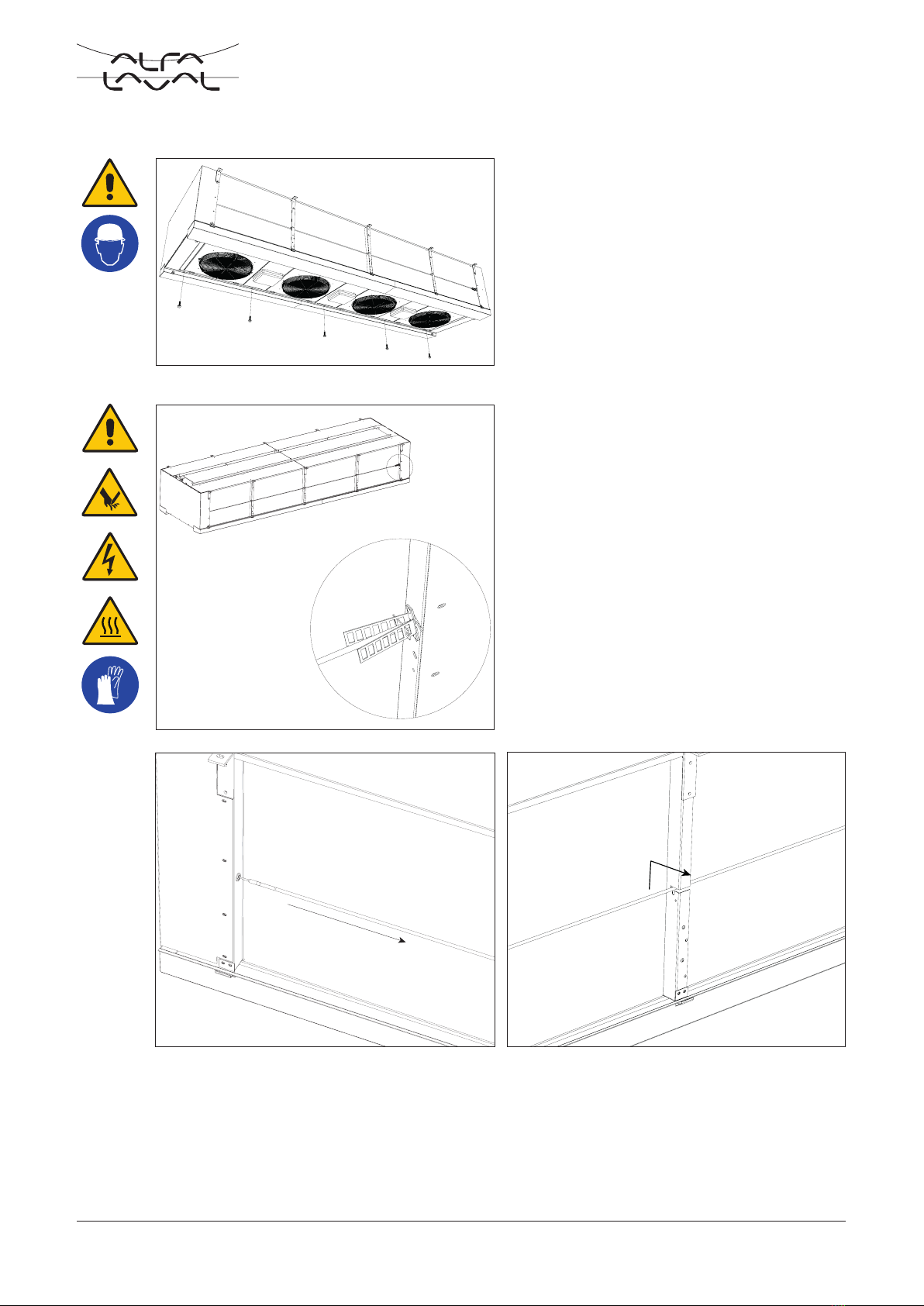 ALFA LAVAL