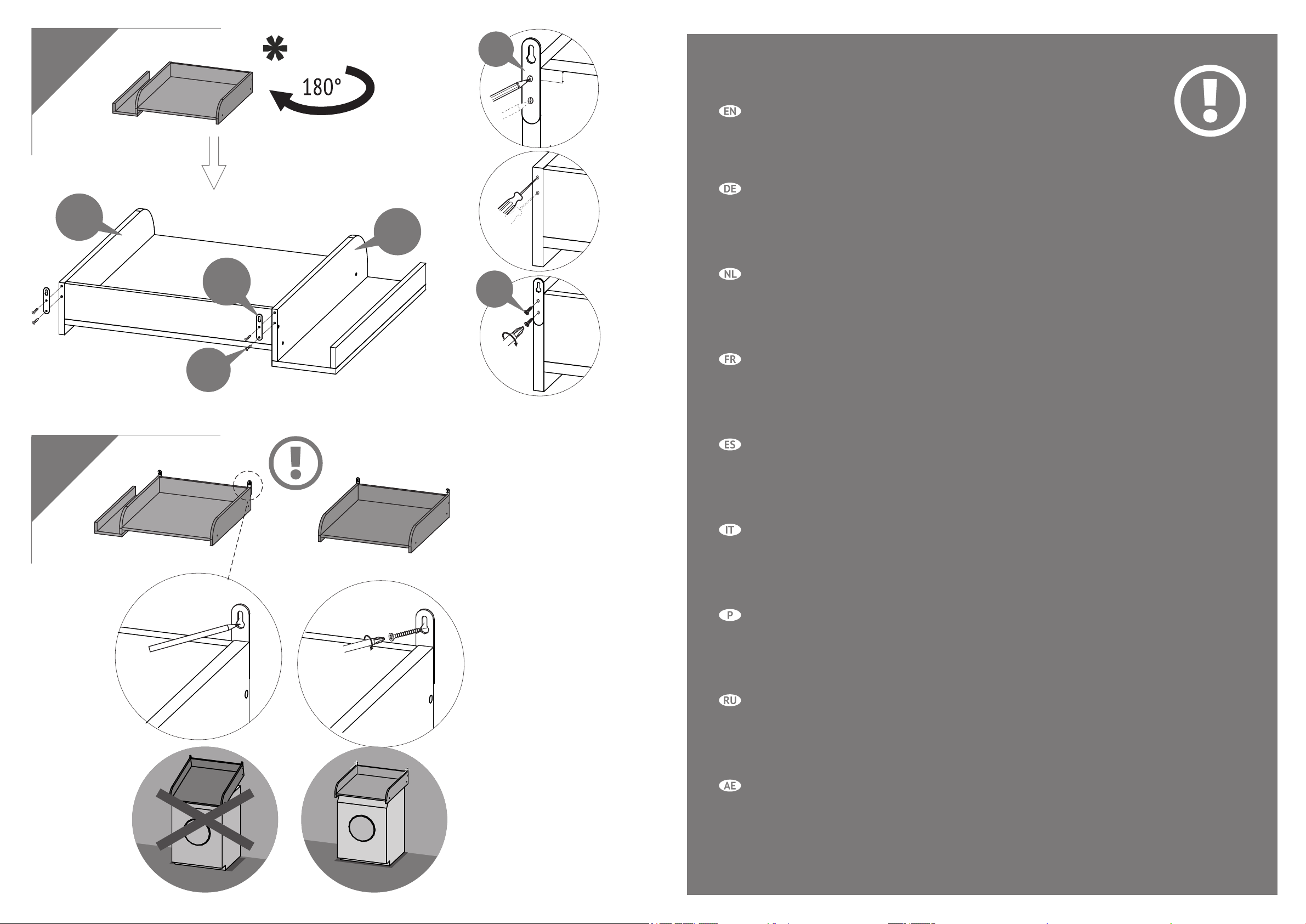 180°

EN

DE

NL

FR

ES

IT

P

RU

AE