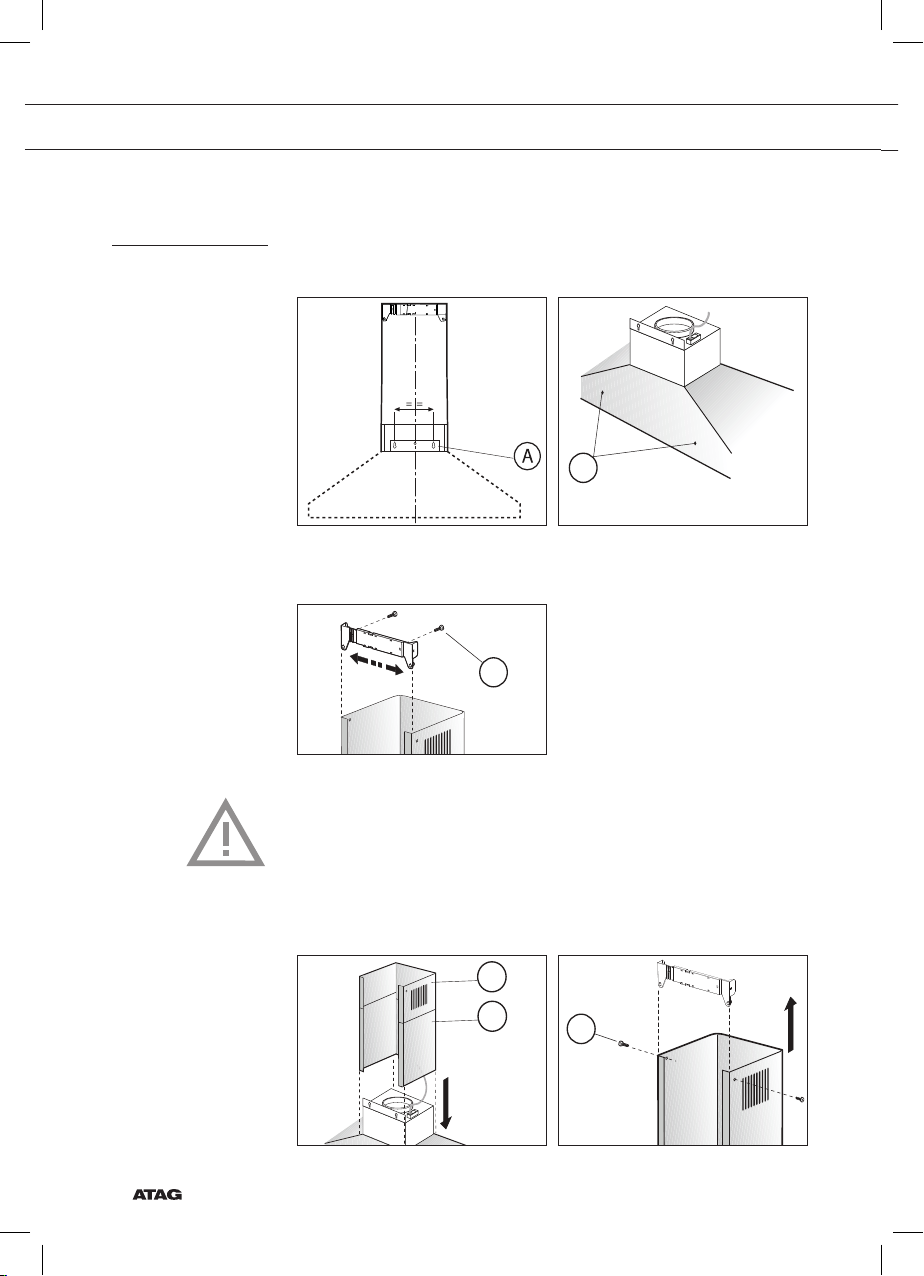 A

ATAG