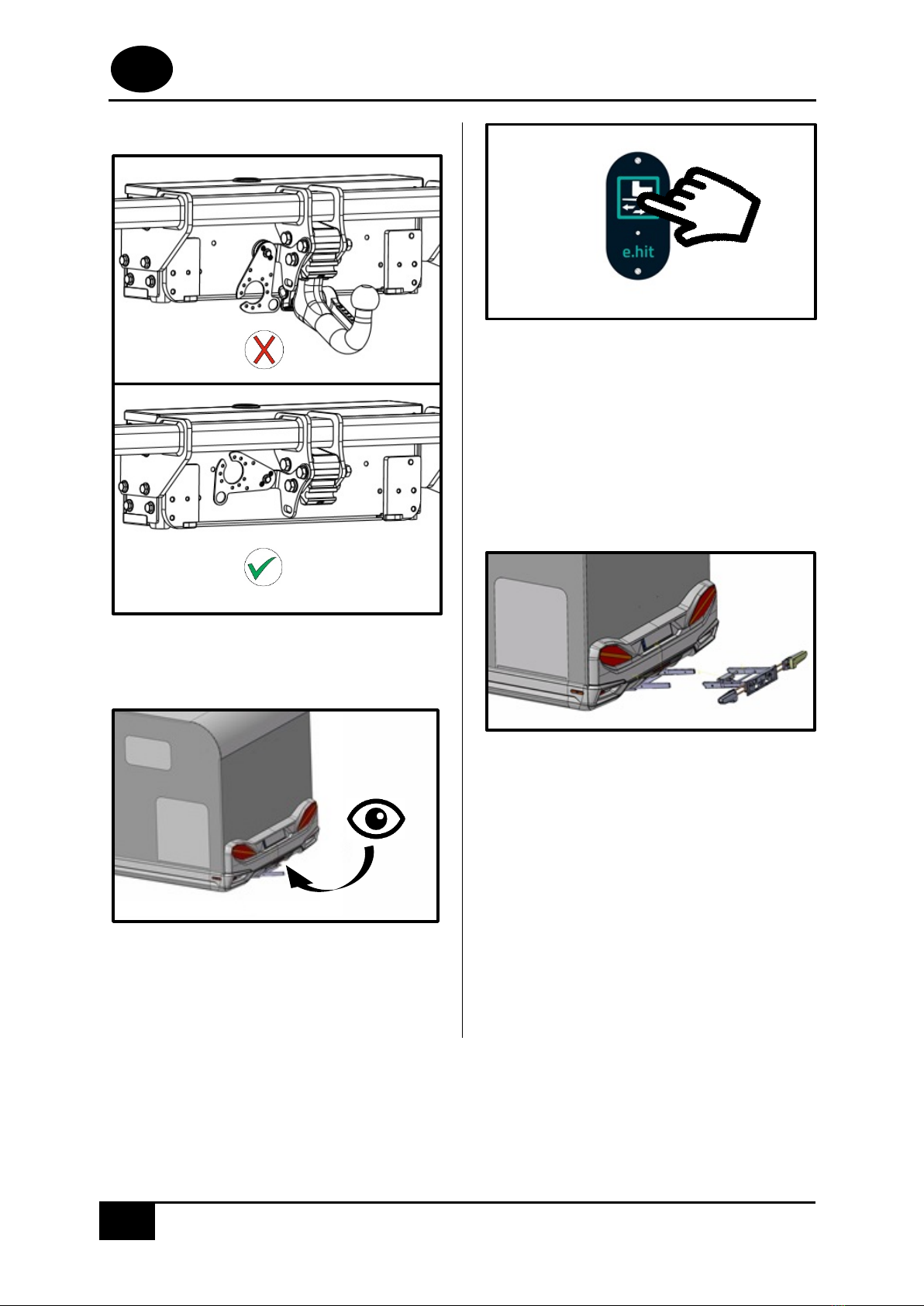 e.hit