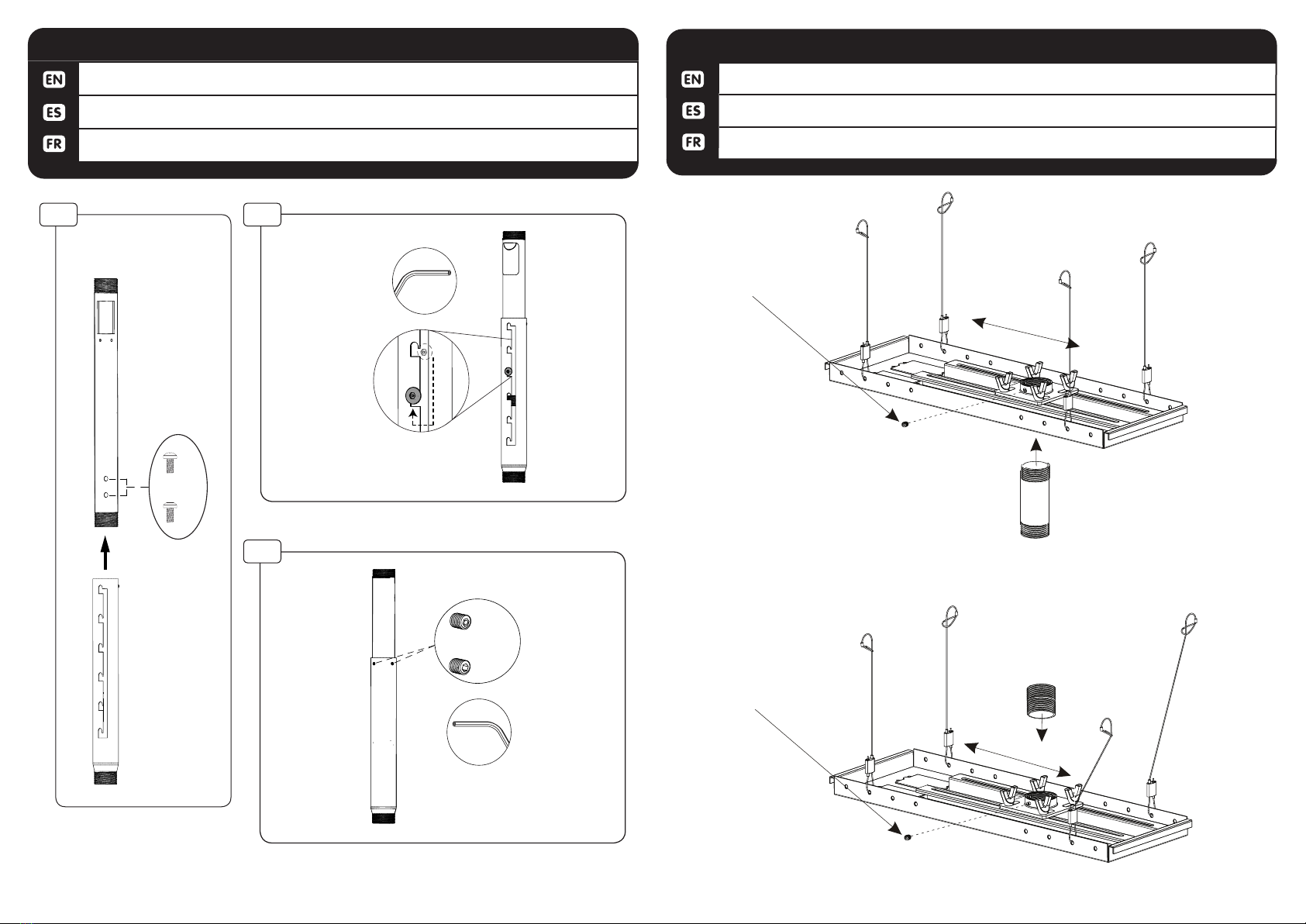 EN
ES
FR

EN
ES
FR