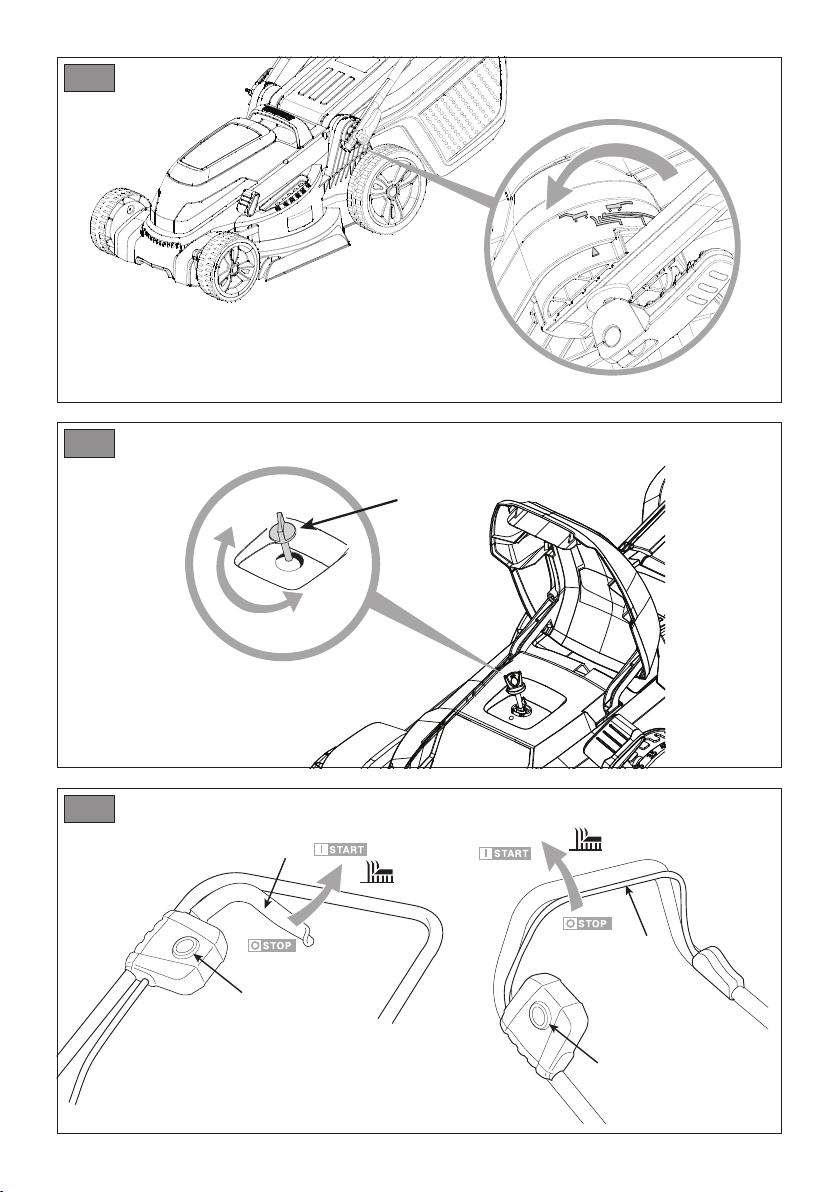 I START

O STOP

I START

O STOP