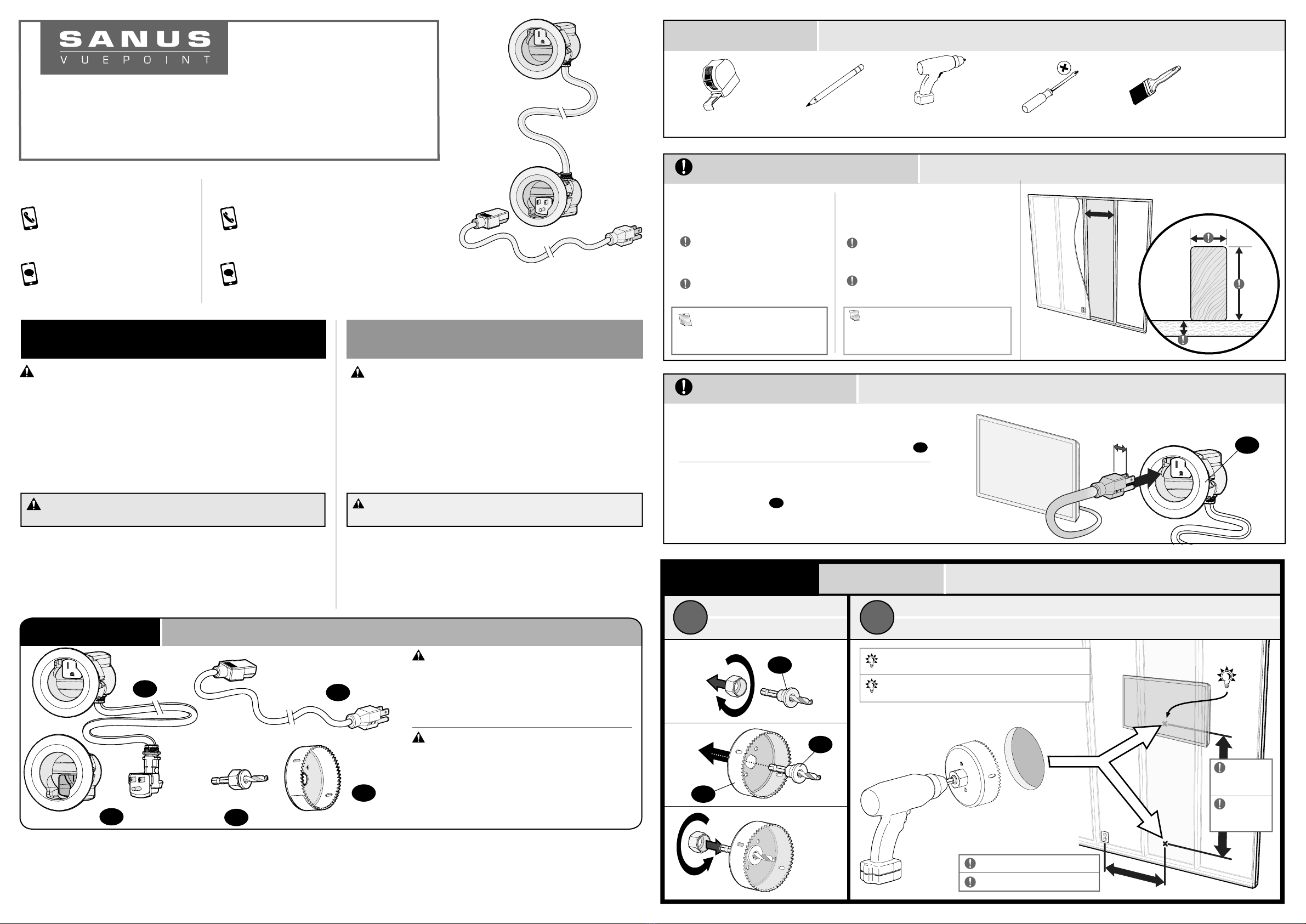 SANUS
VUEPOINT