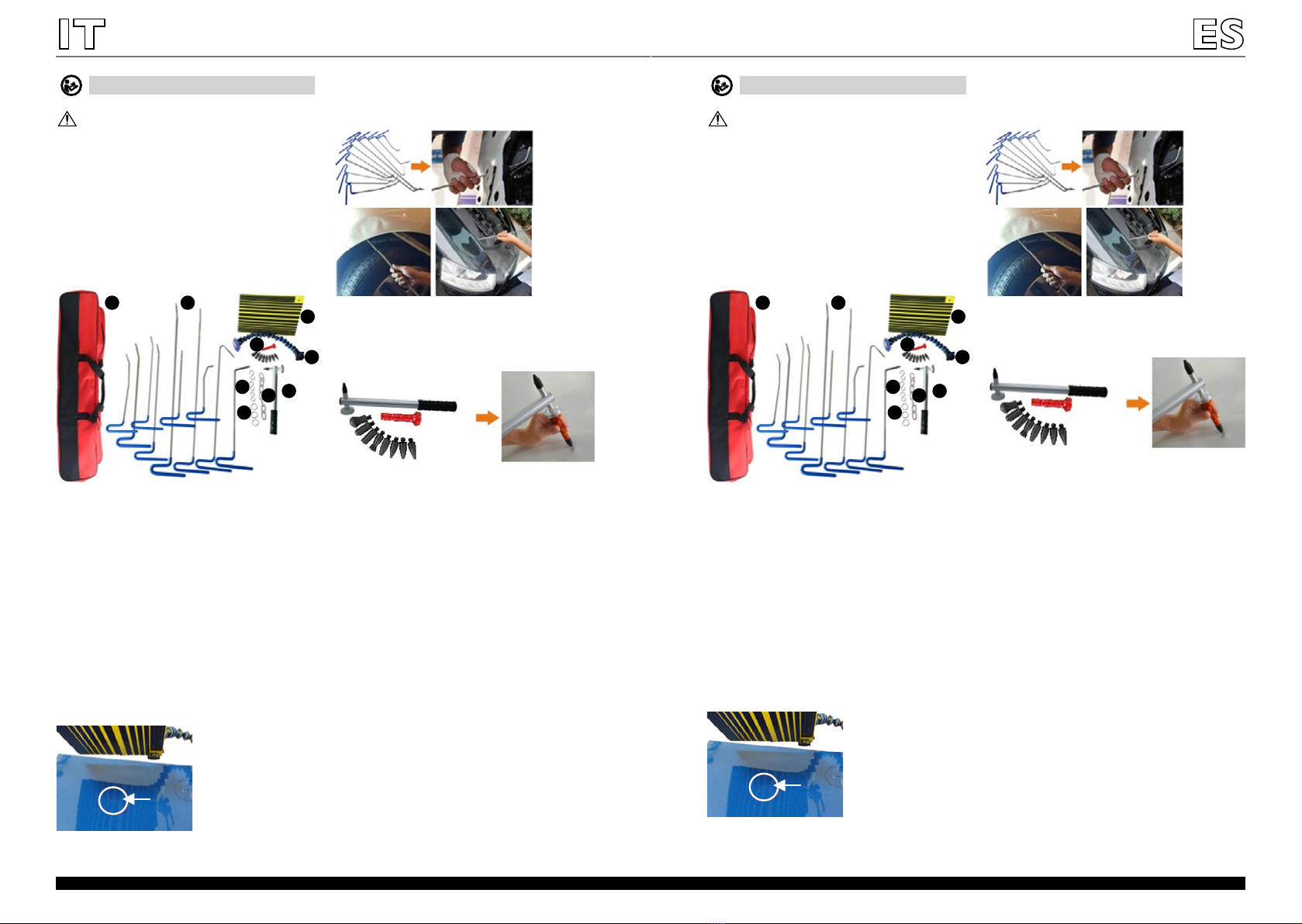 IT

ES