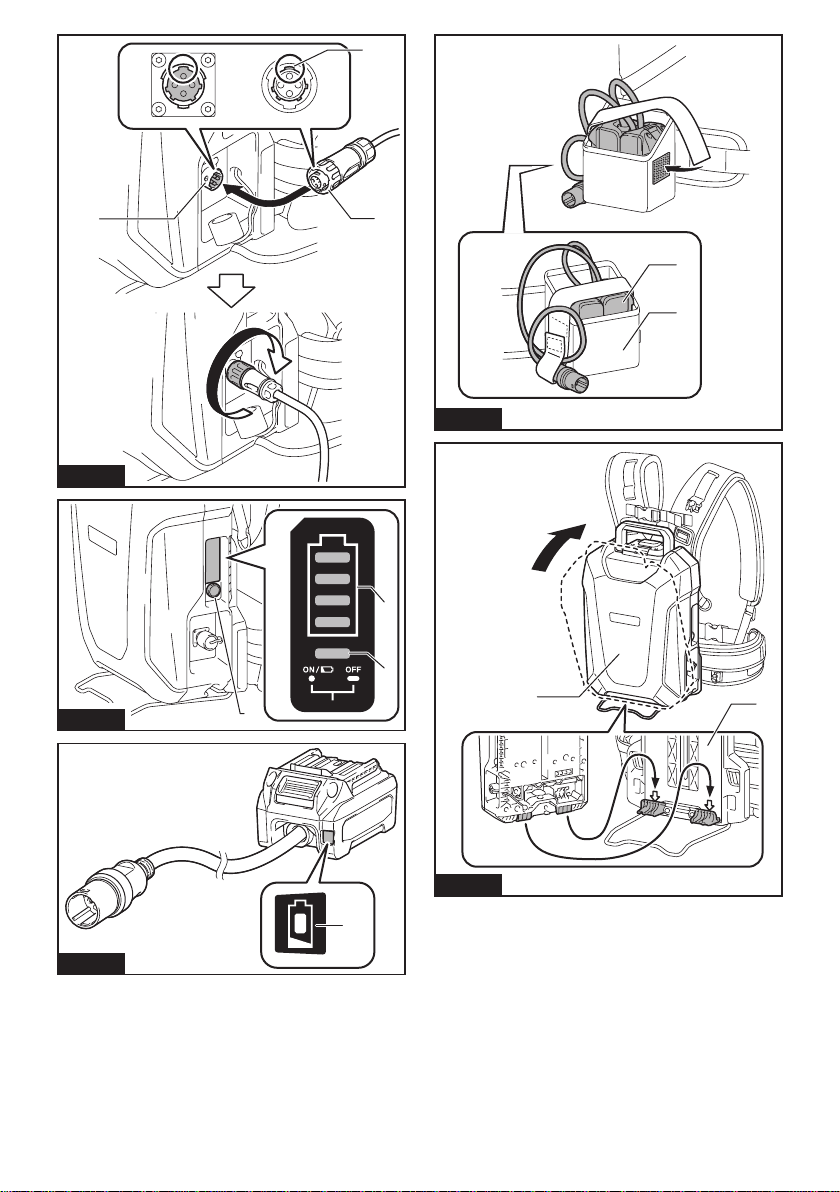 ON/ OFF