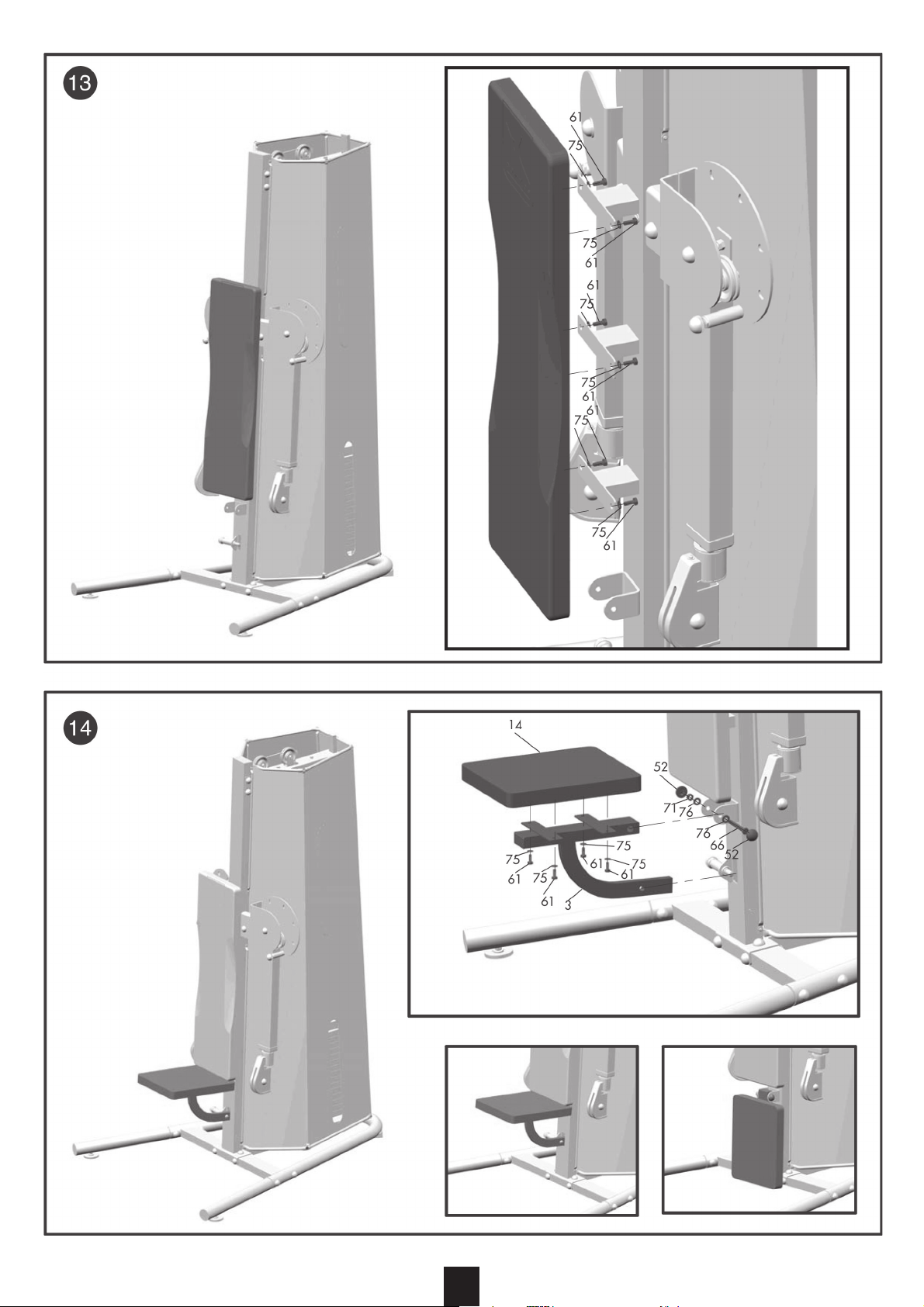 13

61
75
75
61
61
75
75
61
61
75
75
61

14

14
52
71
76
76
66
52
75
75
61
75
61
75
61
61
3