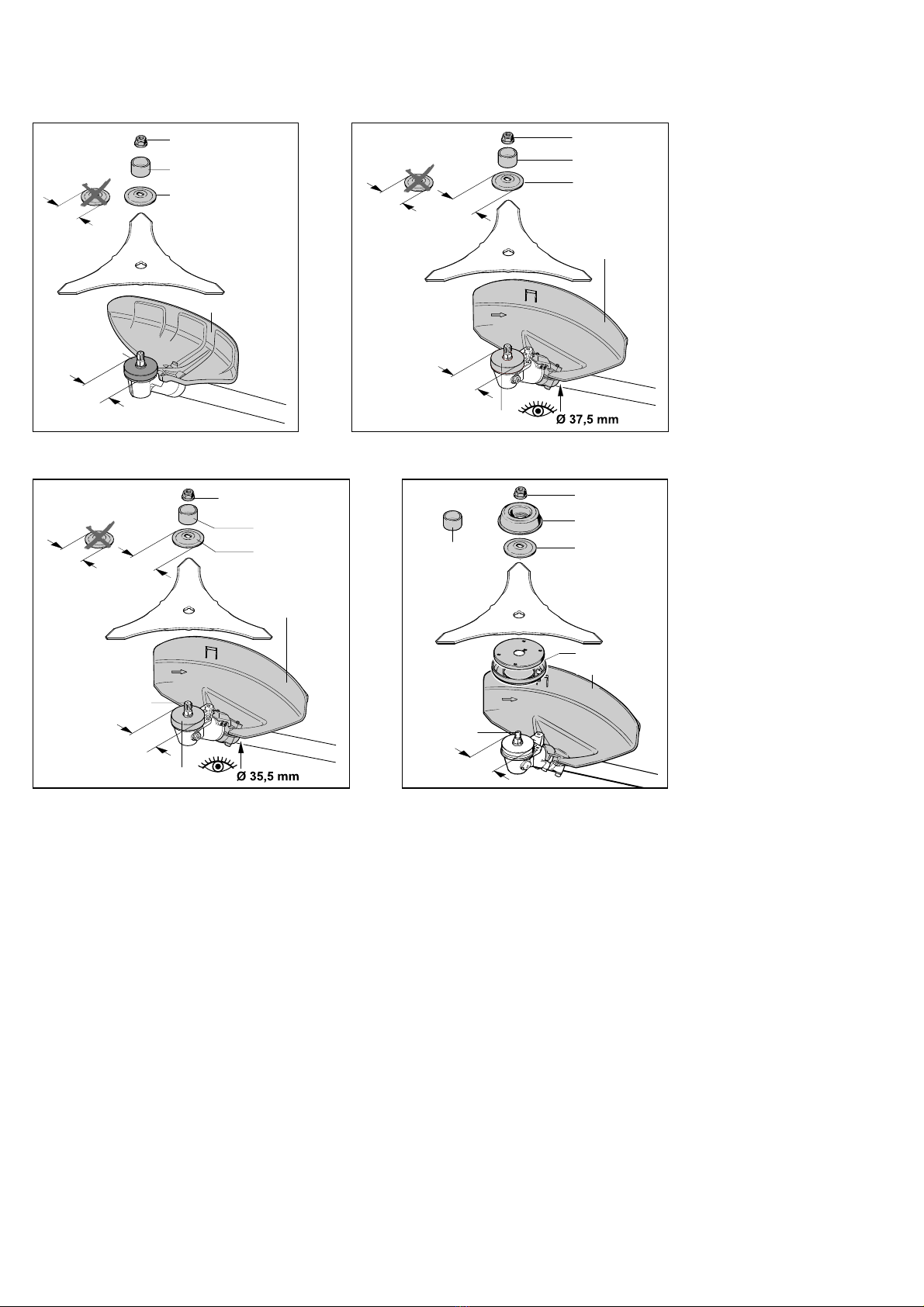 Ø 37,5 mm

Ø 35,5 mm