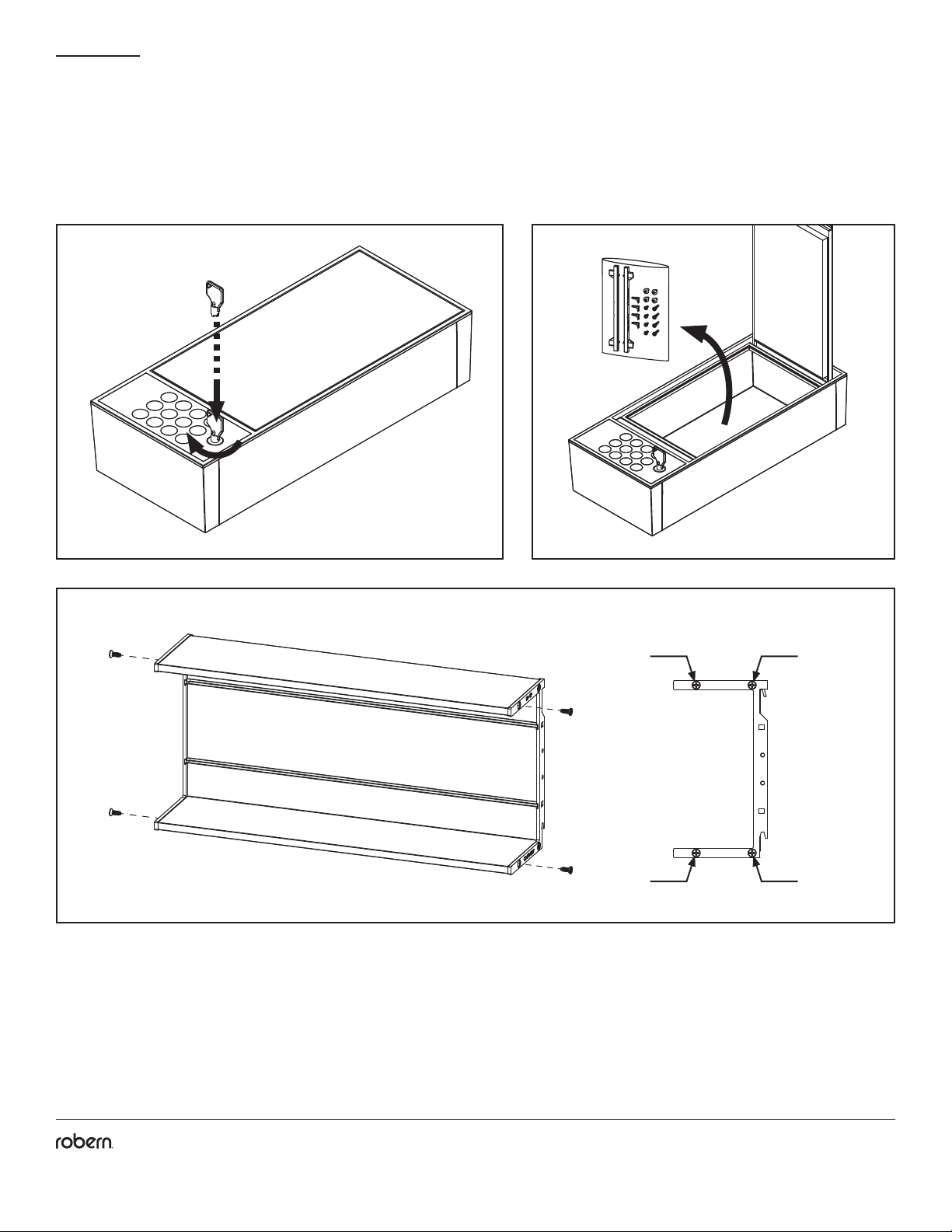 robern.