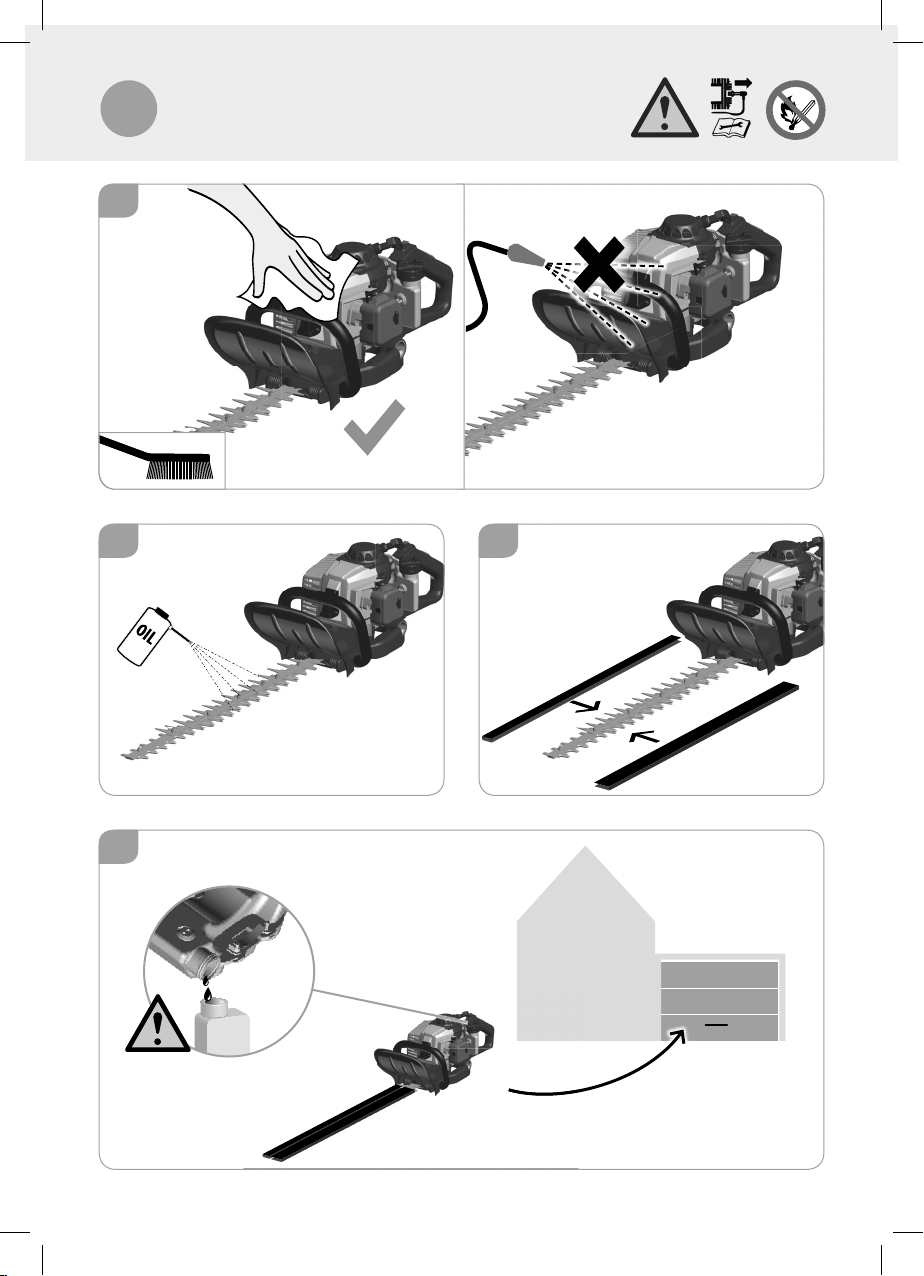 OIL