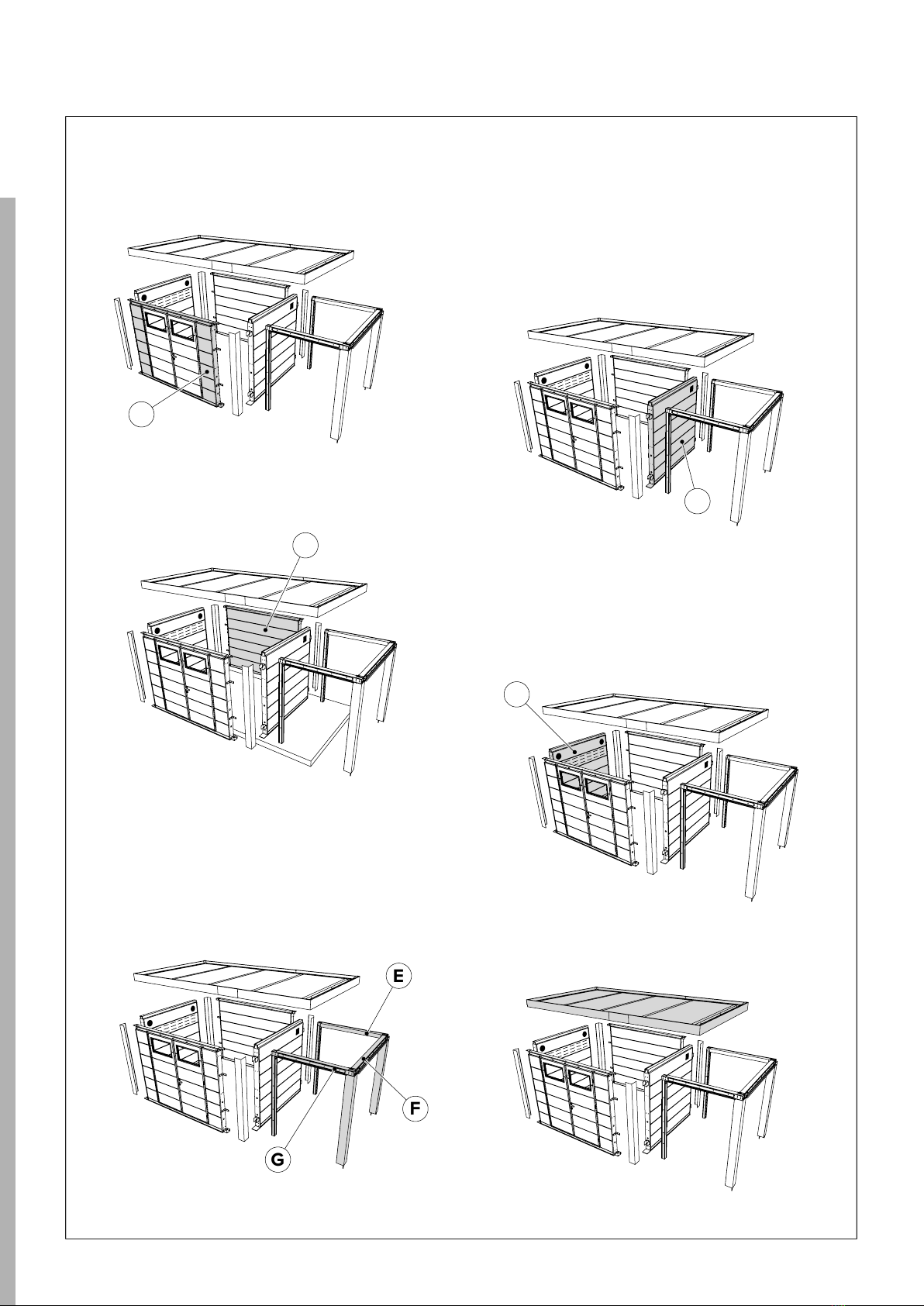 E

F

G