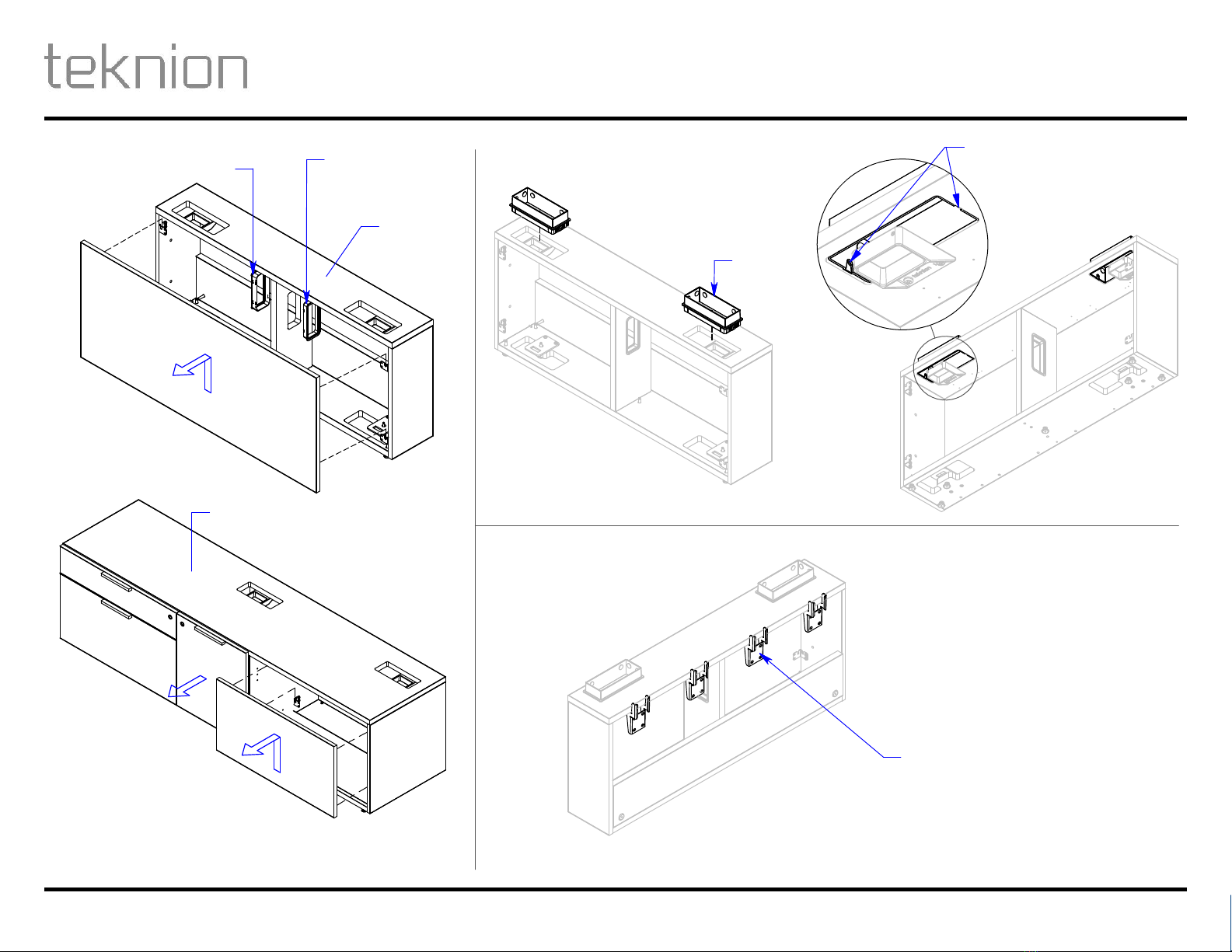 teknion