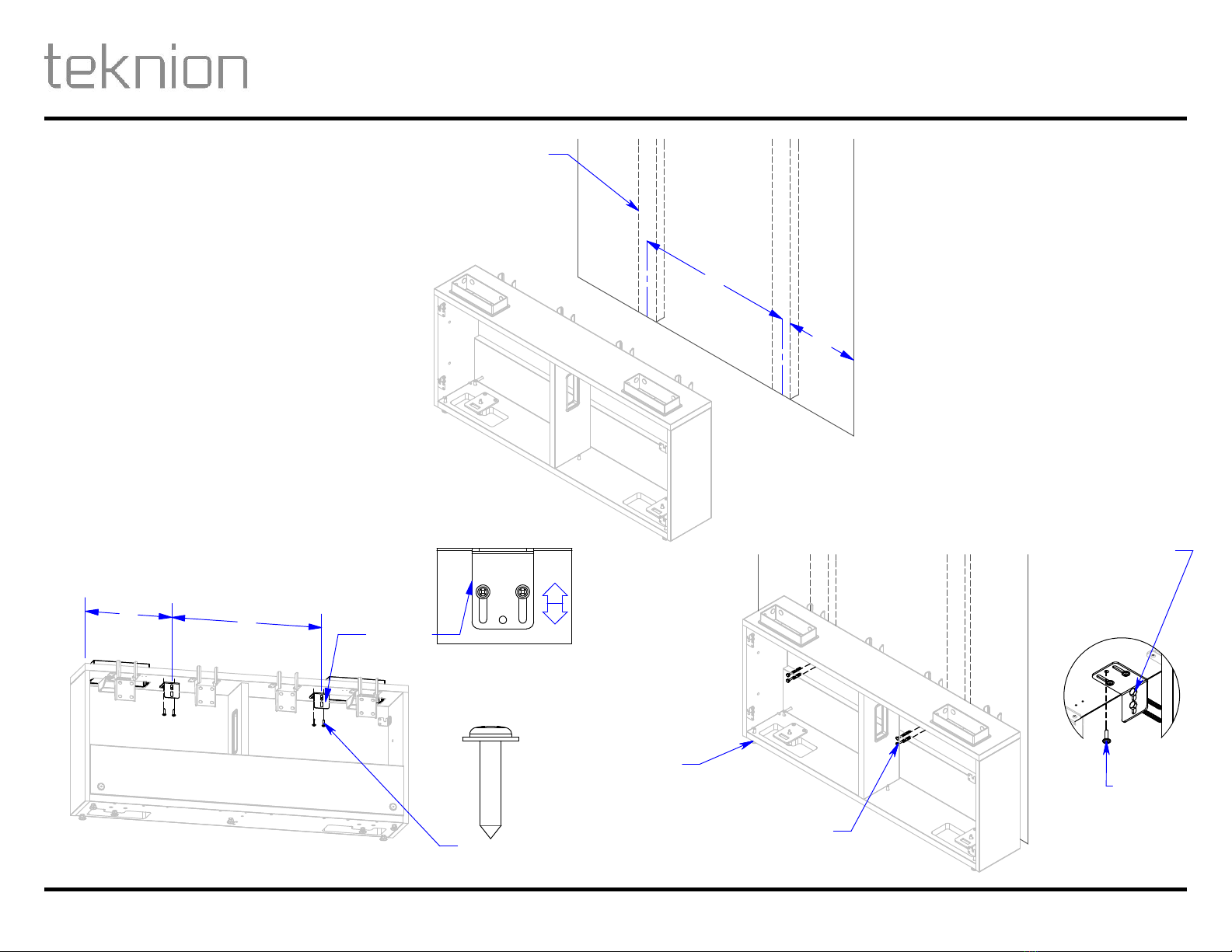 teknion