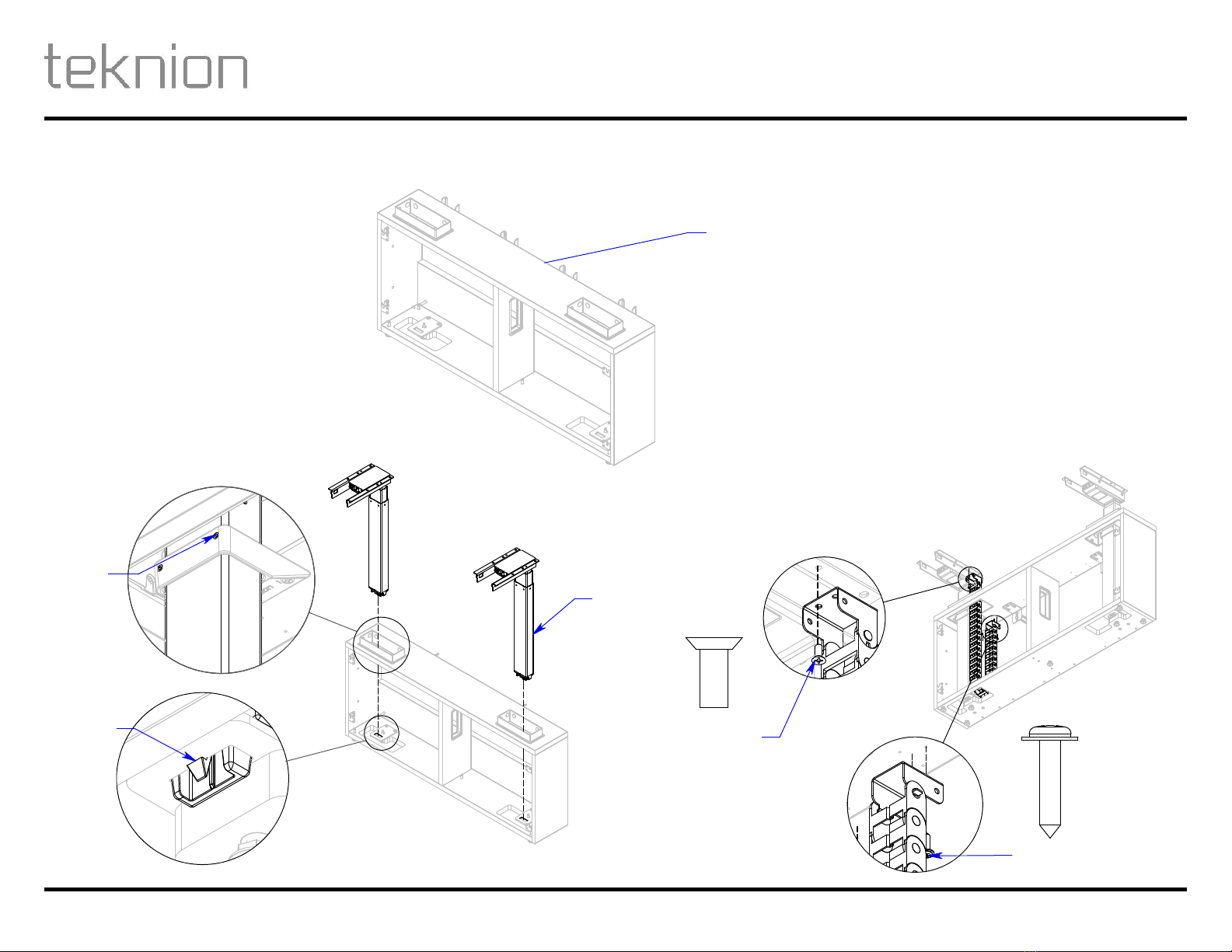 teknion