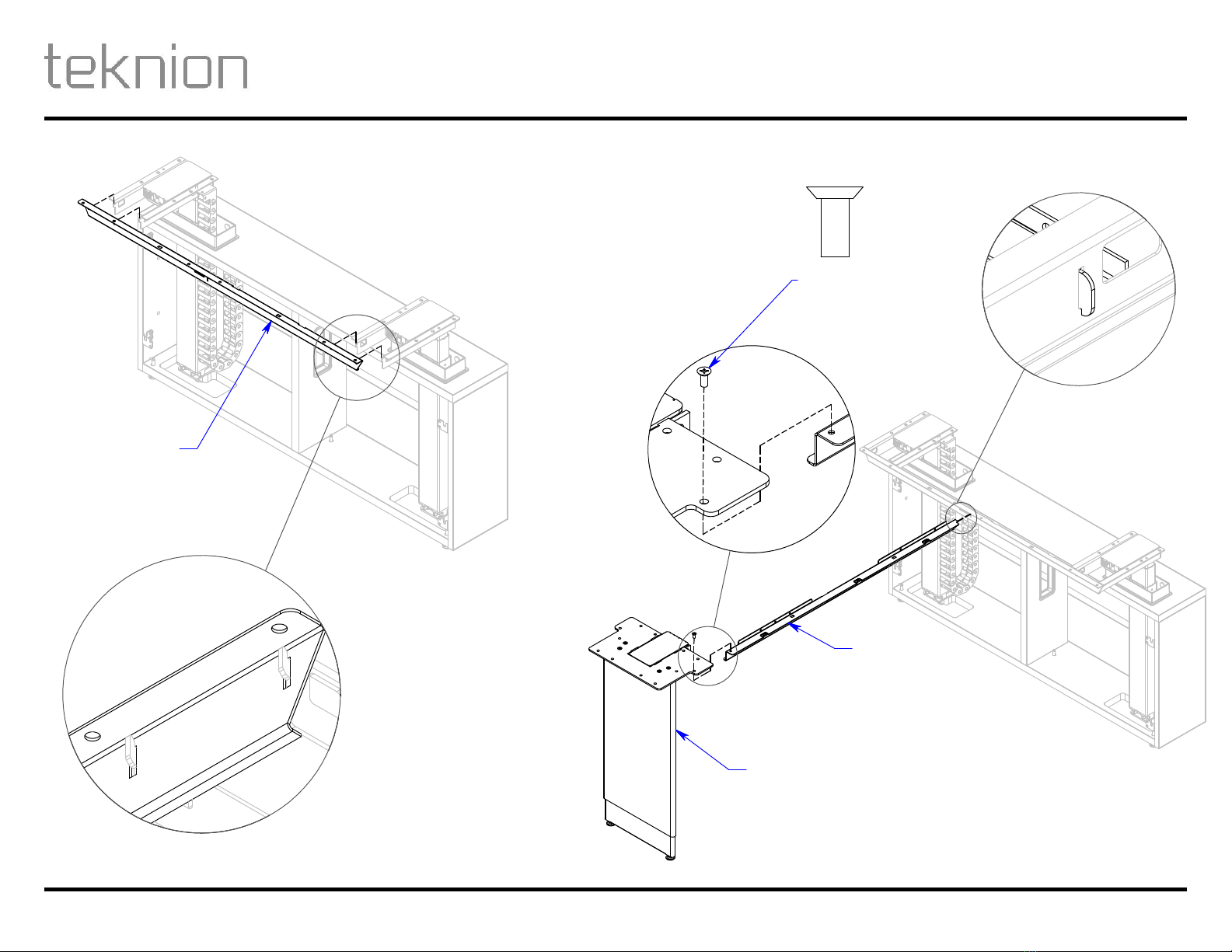 teknion