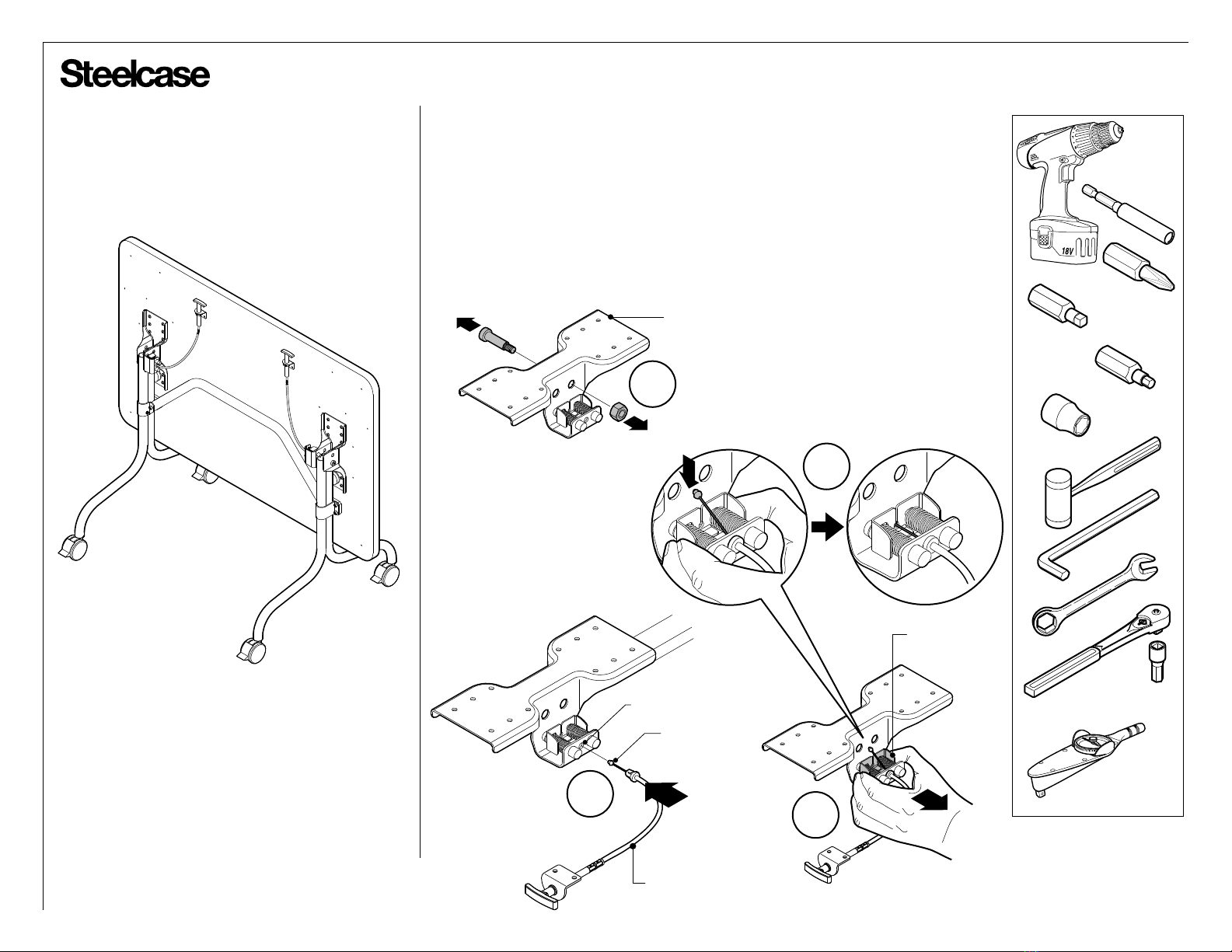 Steelcase

18V