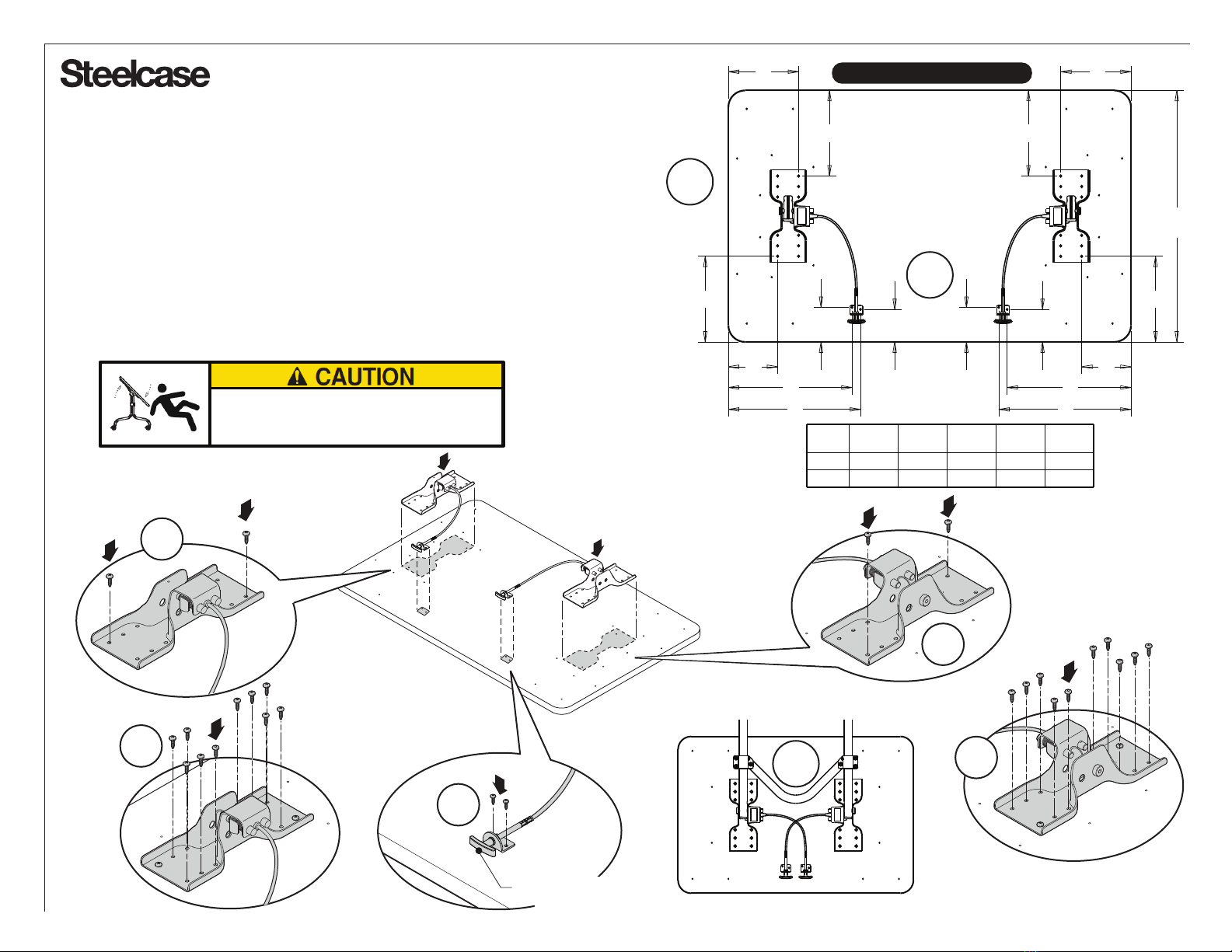 Steelcase

CAUTION