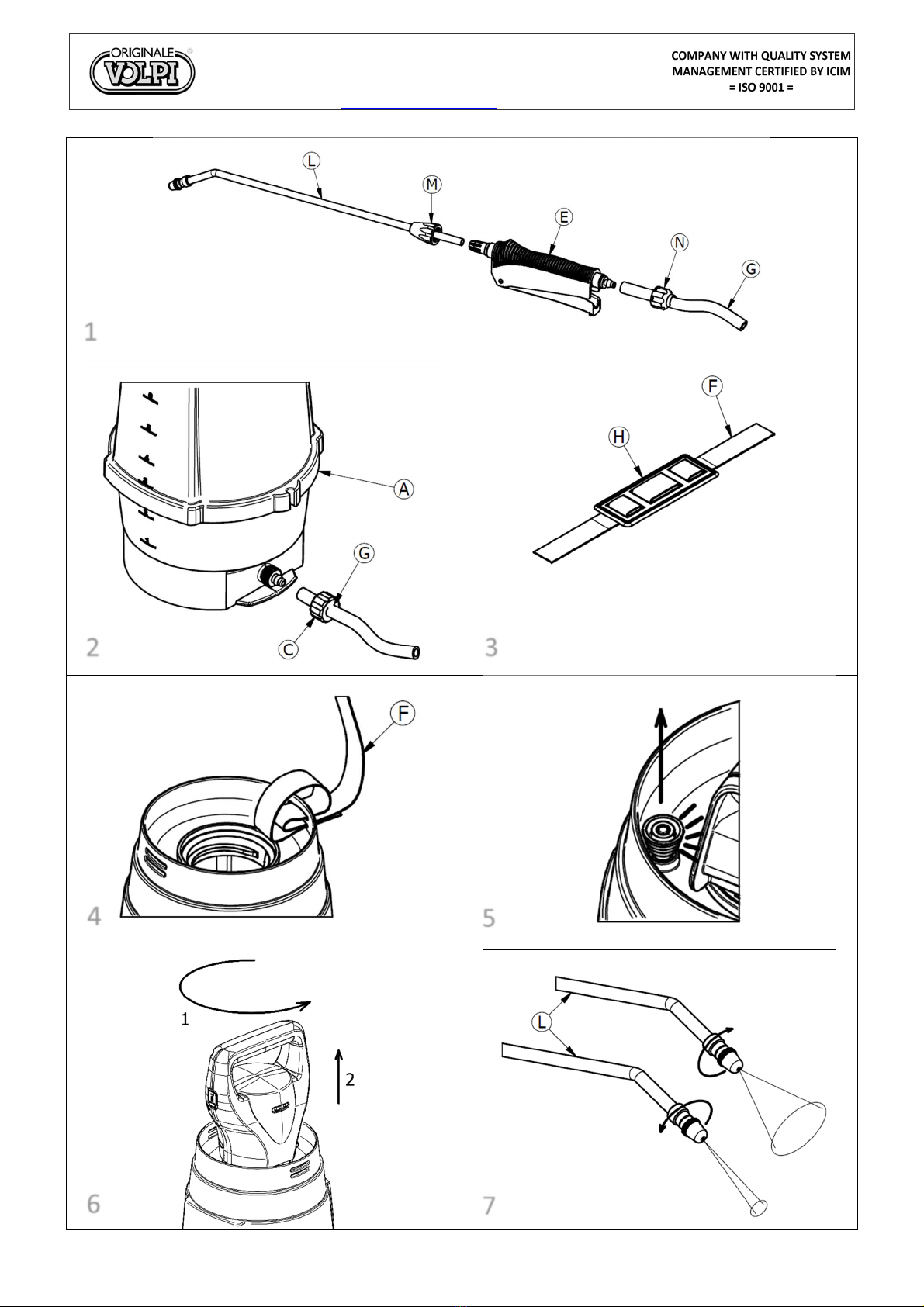 ORIGINALE VOLPI

COMPANY WITH QUALITY SYSTEM MANAGEMENT CERTIFIED BY ICIM
= ISO 9001 =

L
M
E
N
G
1

A
G
C
2

F
H
3

F
4

5

1
2
6

L
7