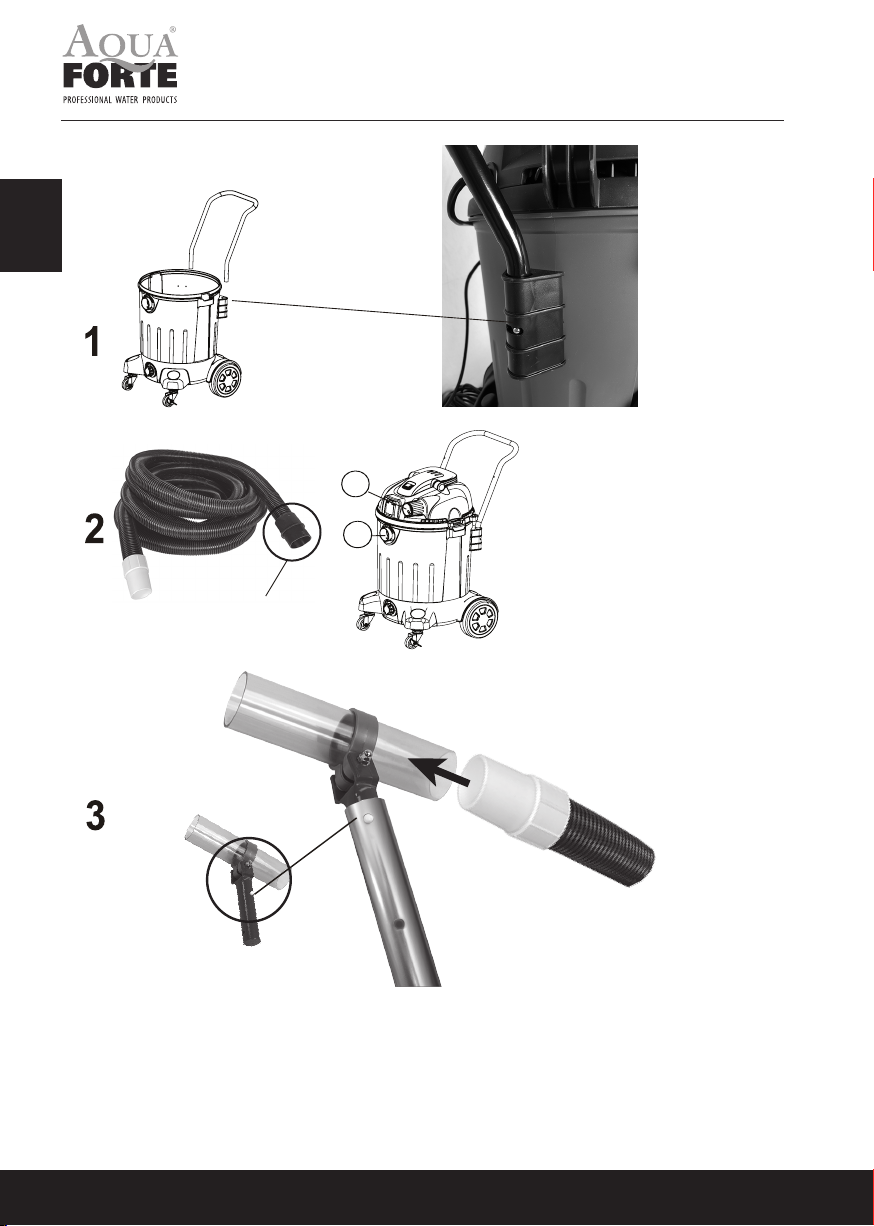 AQUA®
FORTE
PROFESSIONAL WATER PRODUCTS

1

2

3