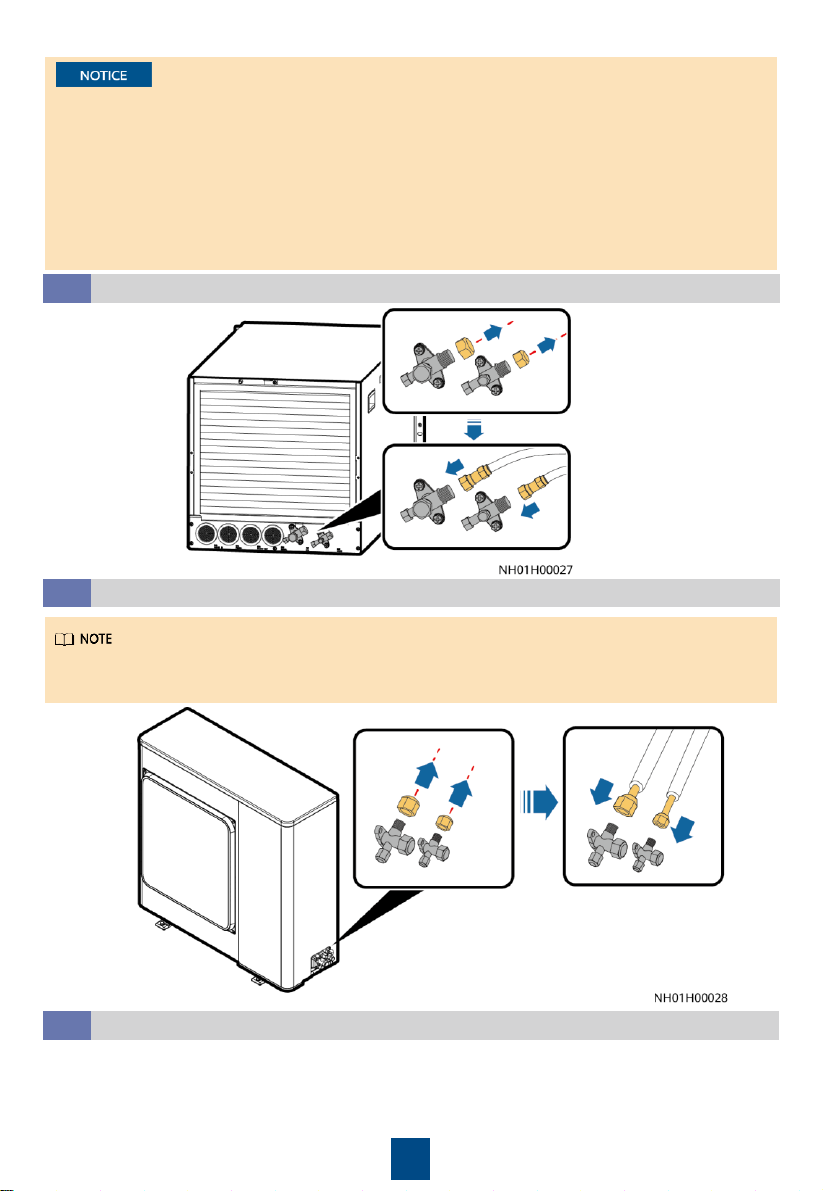 NOTICE

NH01H00027

NOTE

NH01H00028