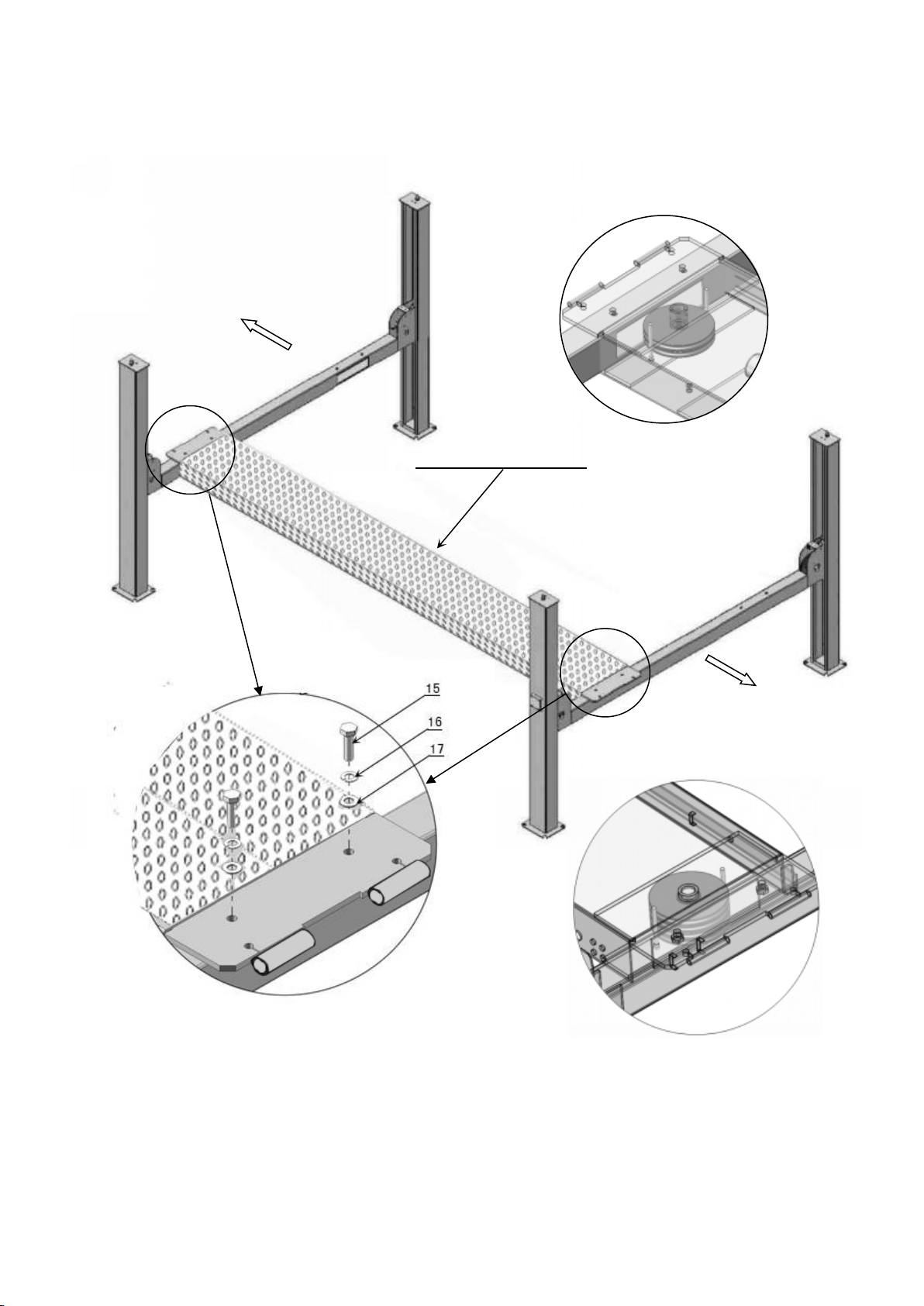 15
16
17