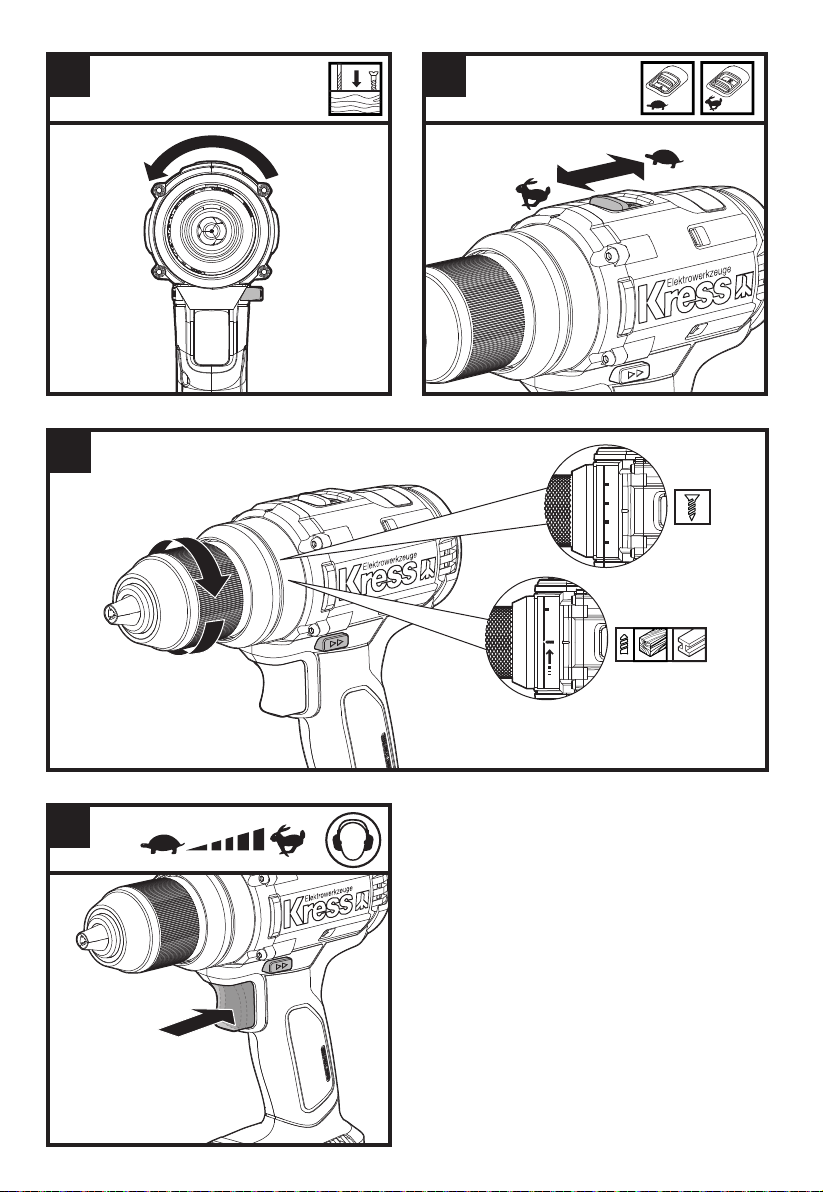 Elektrowerkzeuge
Kress

Elektrowerkzeuge
Kress

Elektrowerkzeuge
Kress