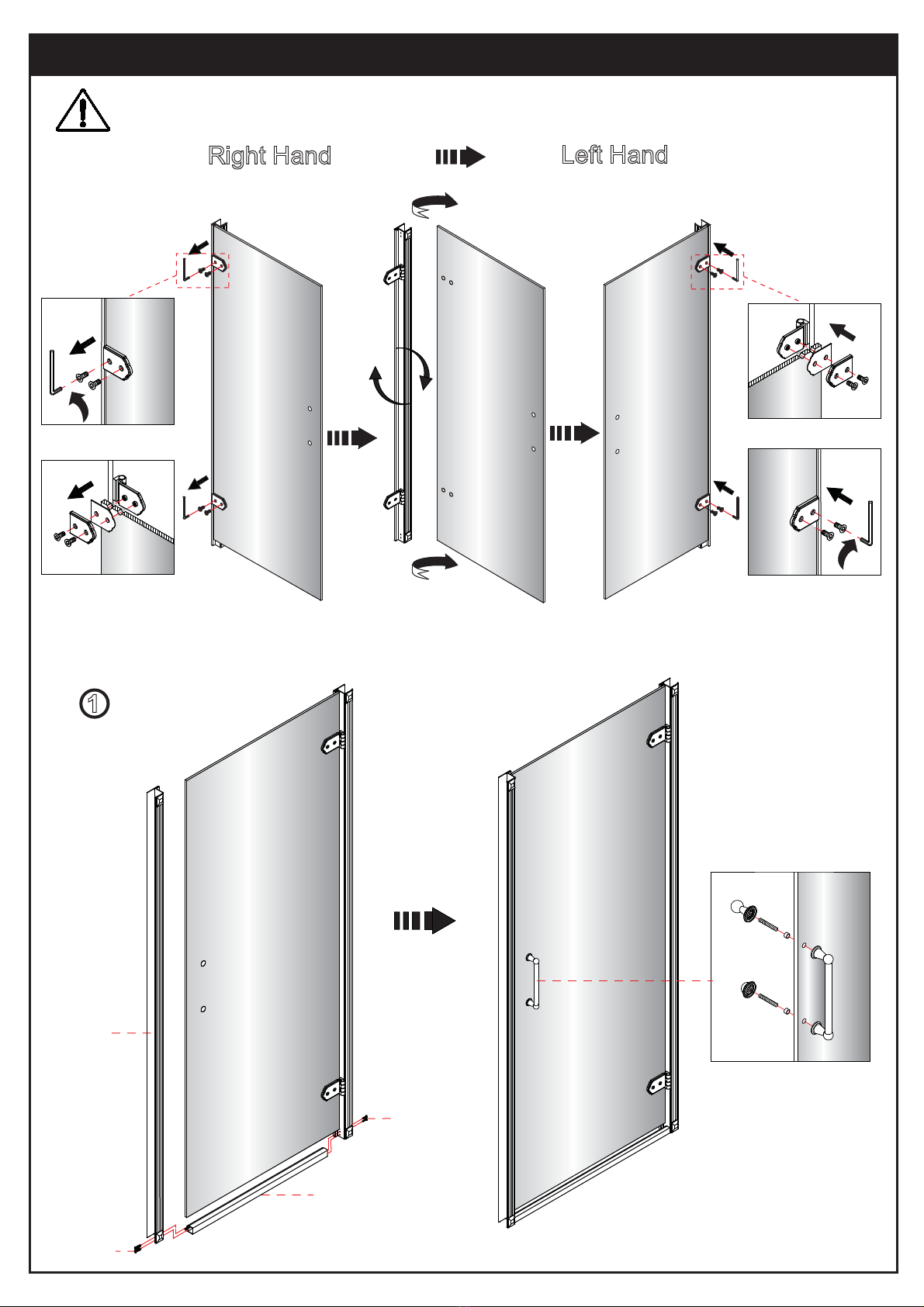 Right Hand

Left Hand

①