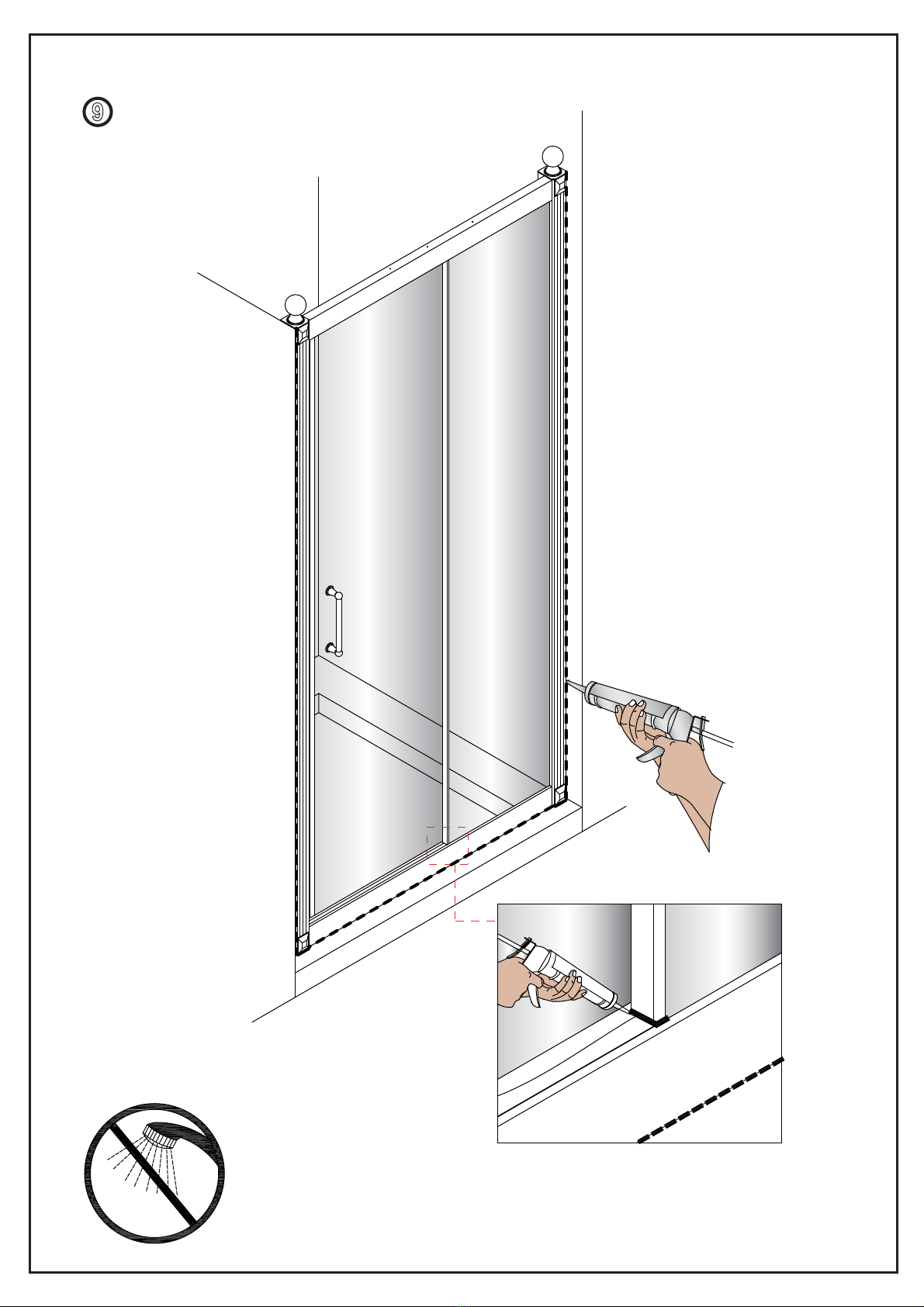 9