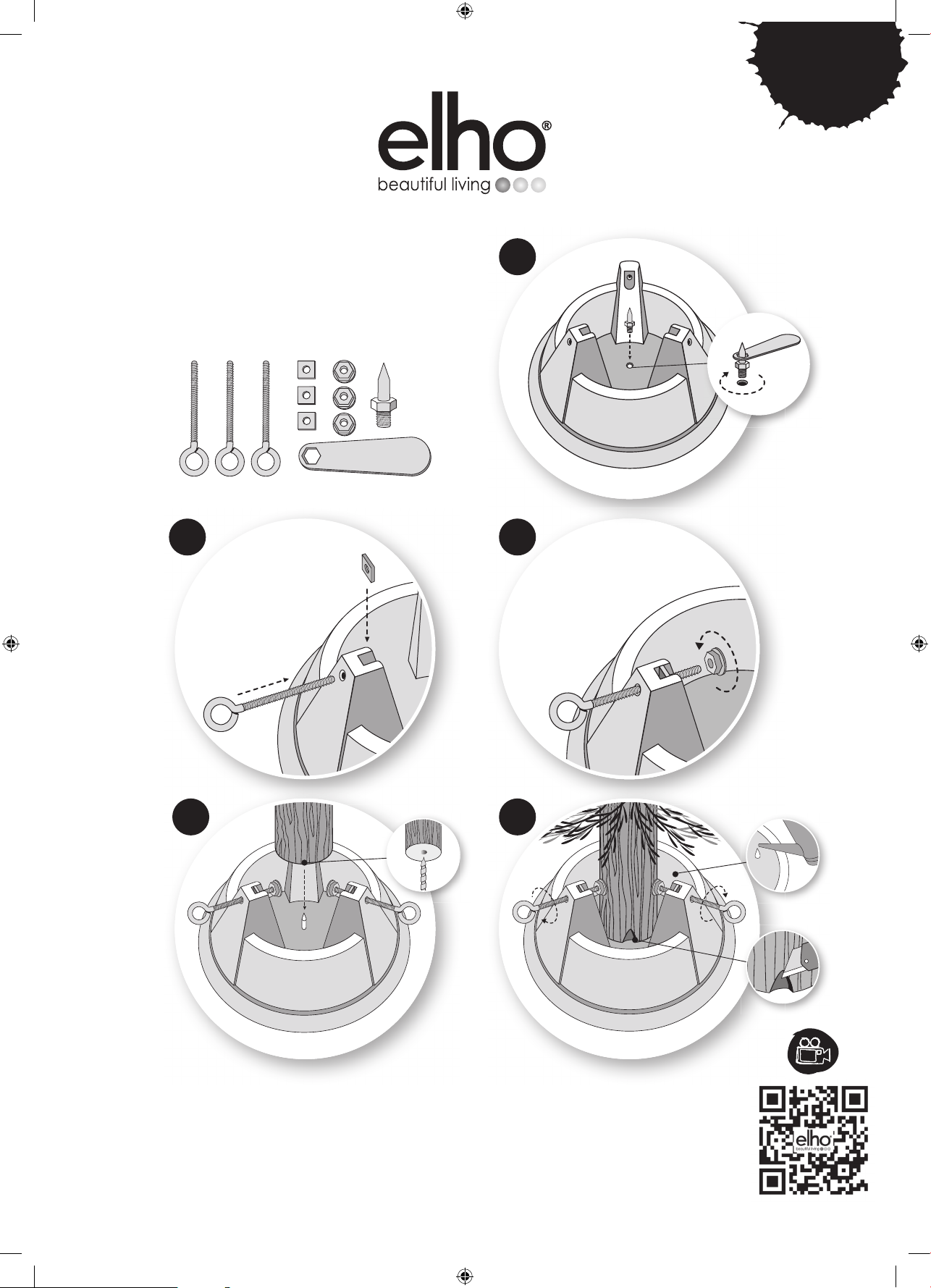 elho®
beautiful living

elho
beautiful living