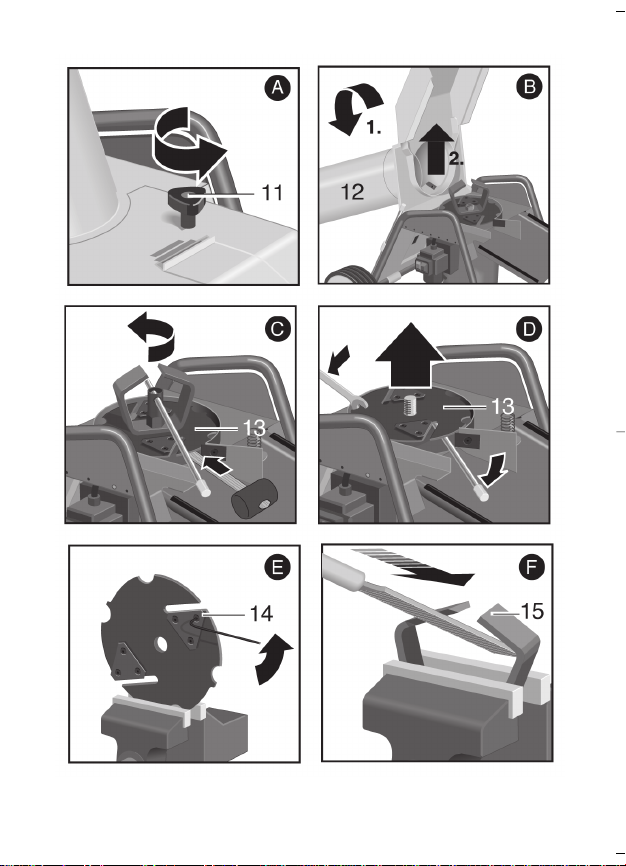 A

11

B

1.

2.

12

C

13

D

13

E

14

F

15