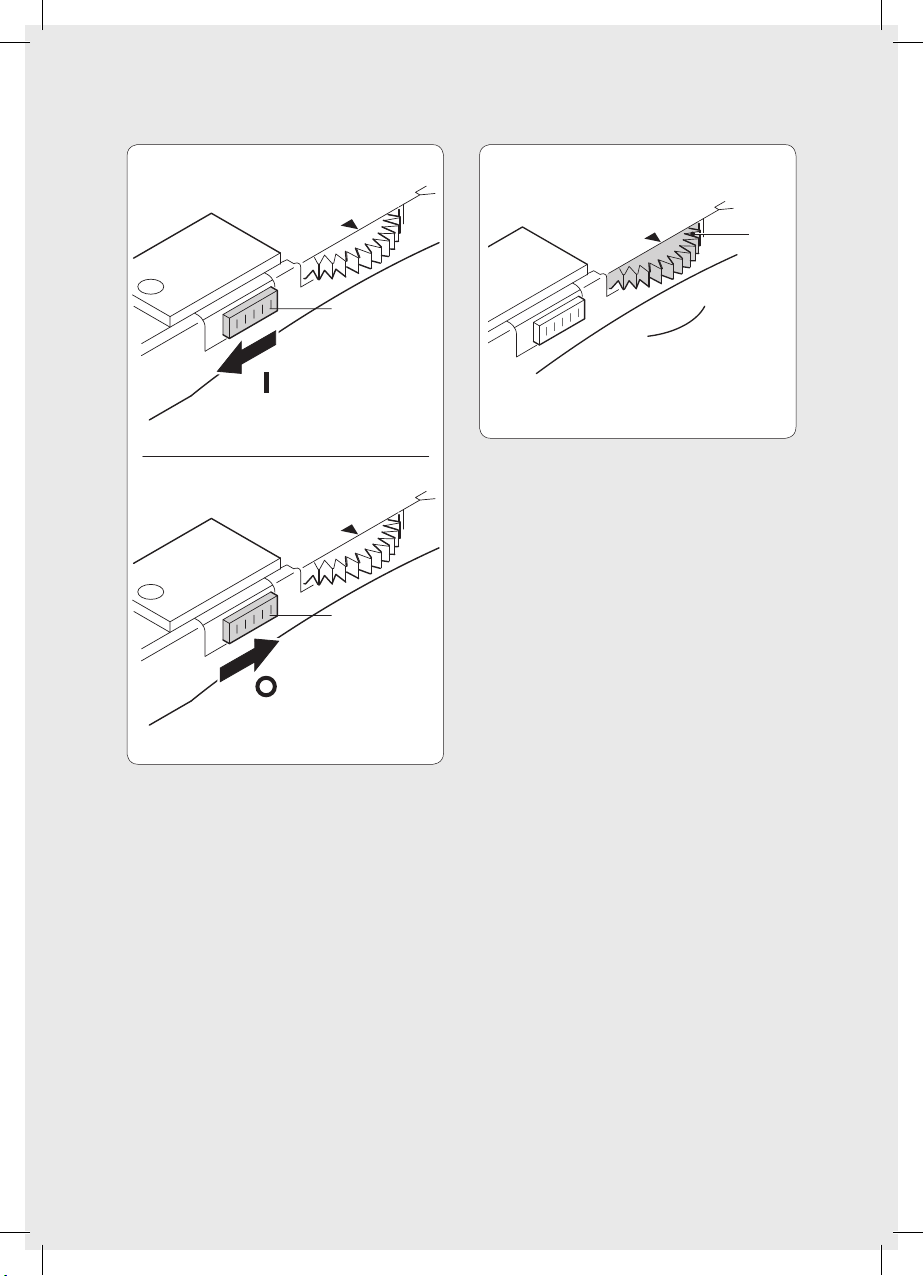 I

O