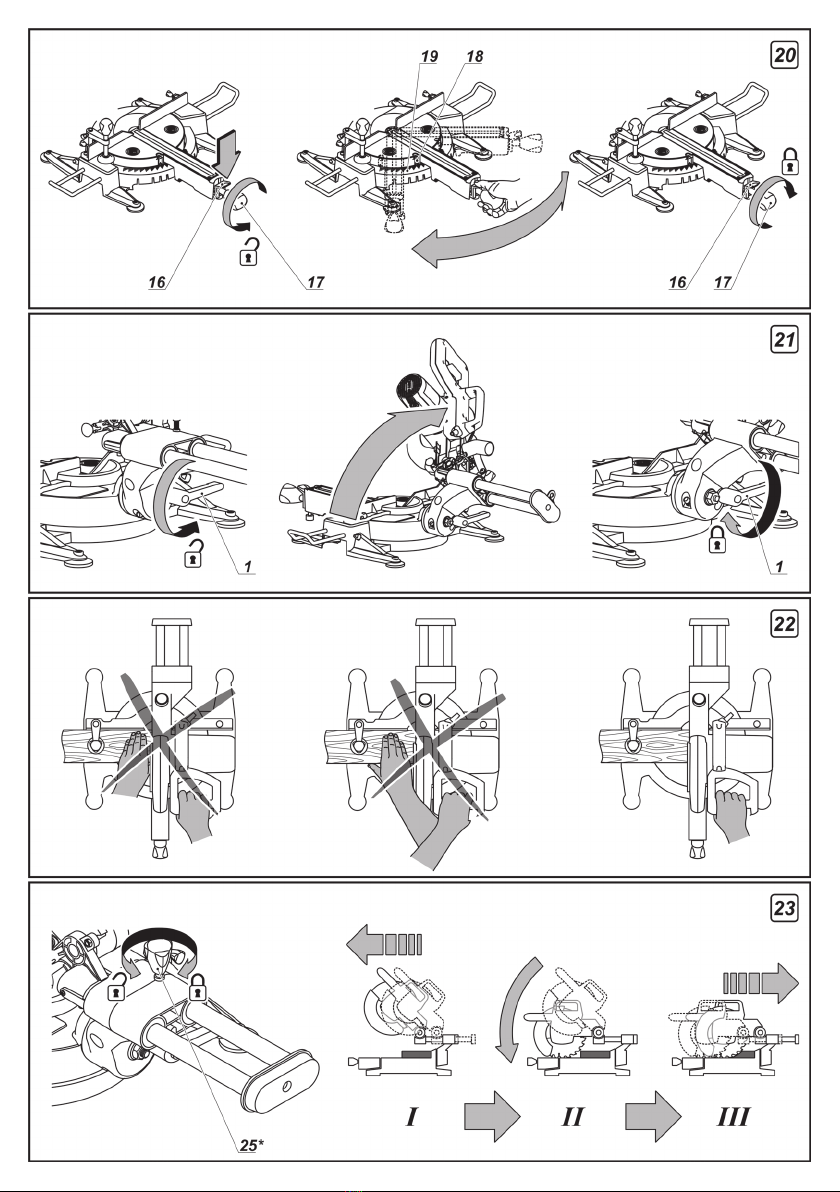 20

19 18

16 17 16 17

21

1 1

22

23

25*

I II III