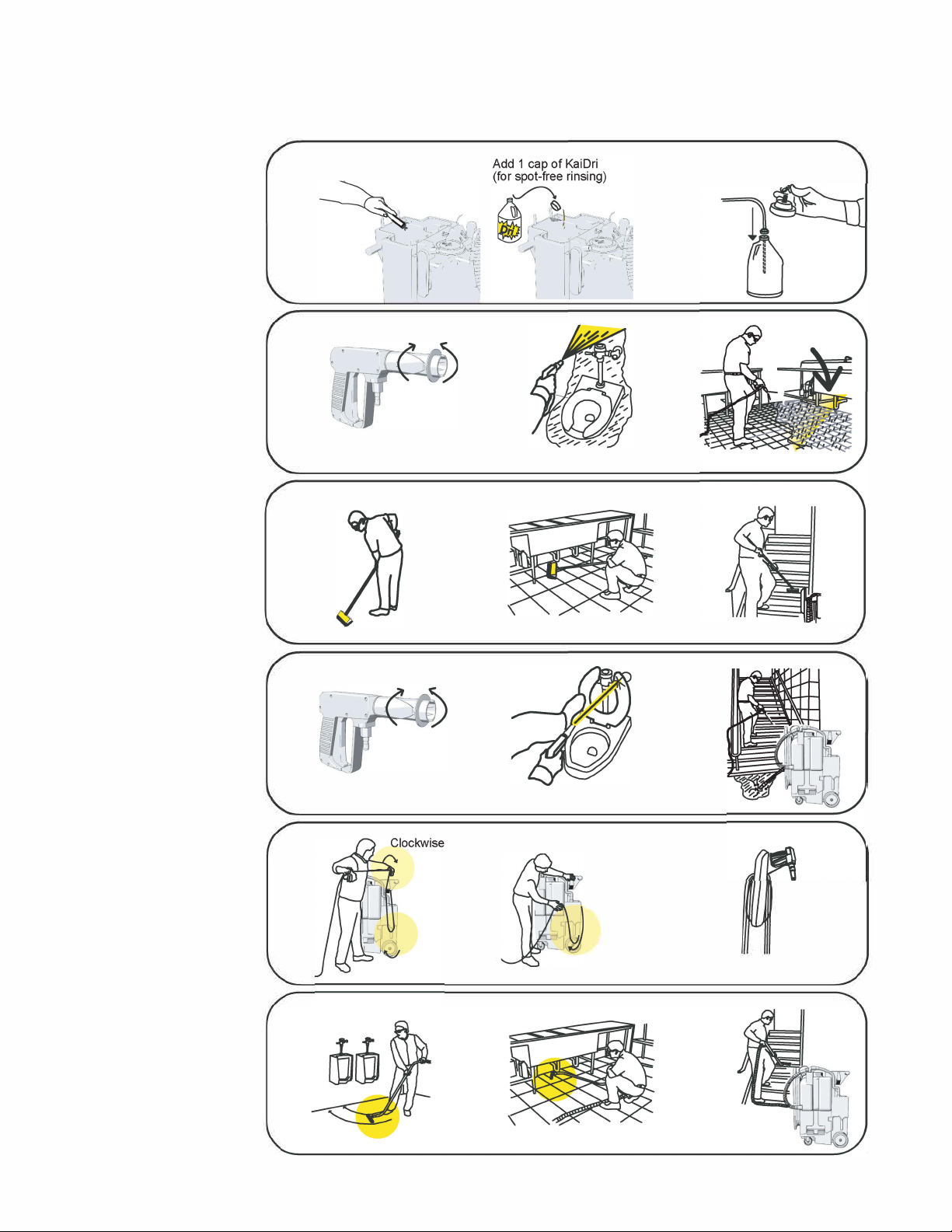 Add 1 cap of KaiDri
(for spot-free rinsing)

Dri

Clockwise