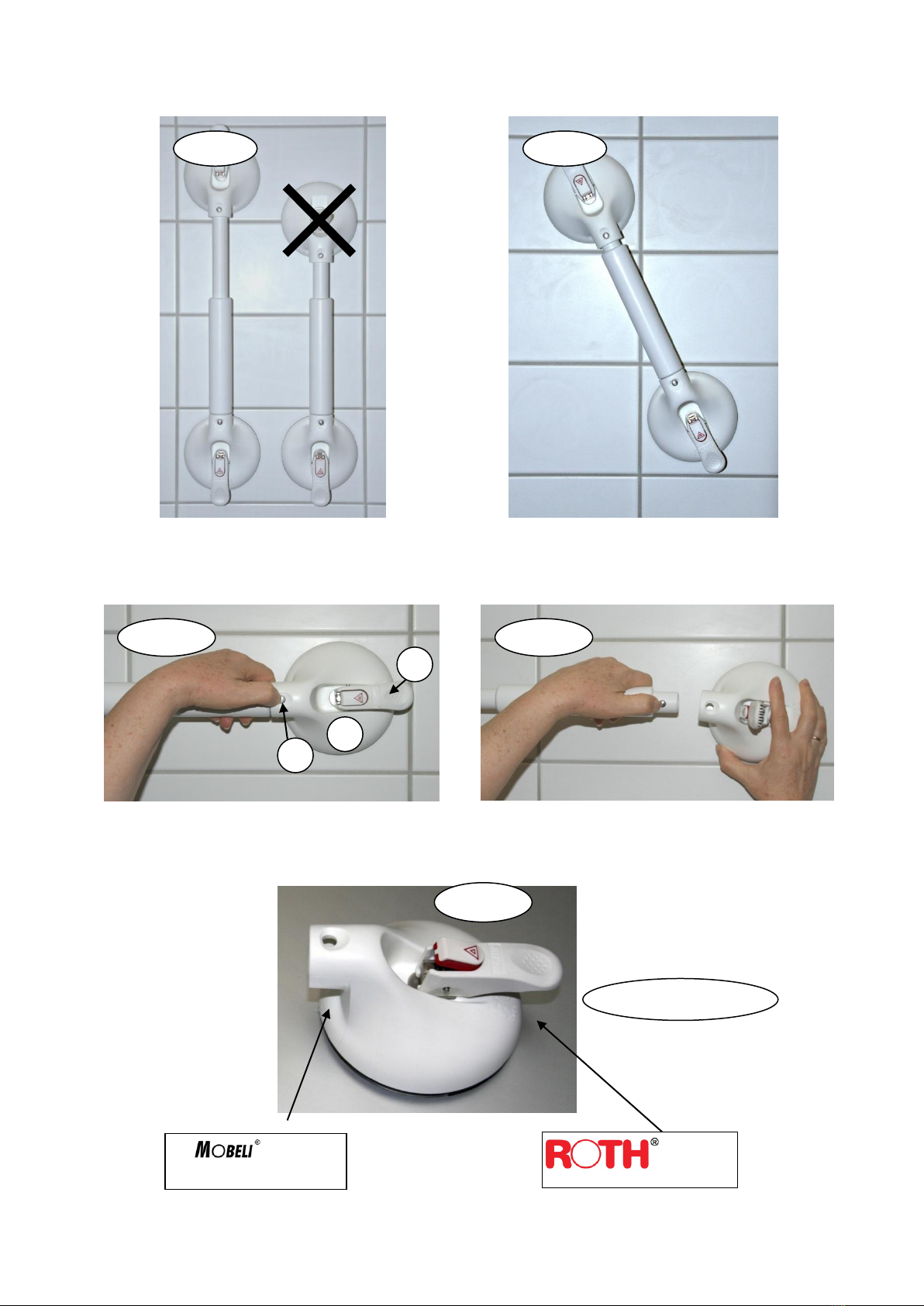 MOBELI®

ROTH®