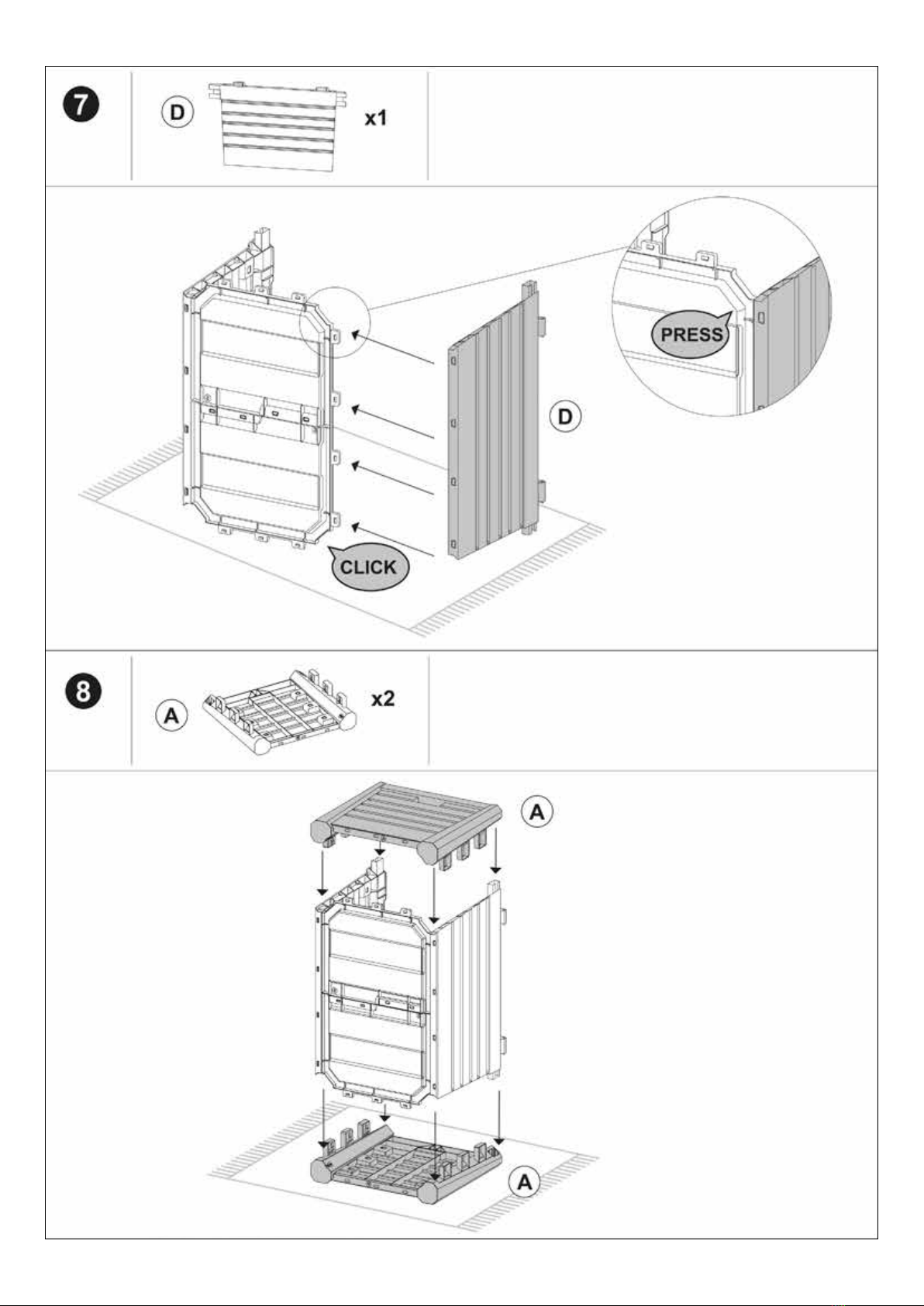 7

D

x1

PRESS

D

CLICK

8

A

x2

A

A