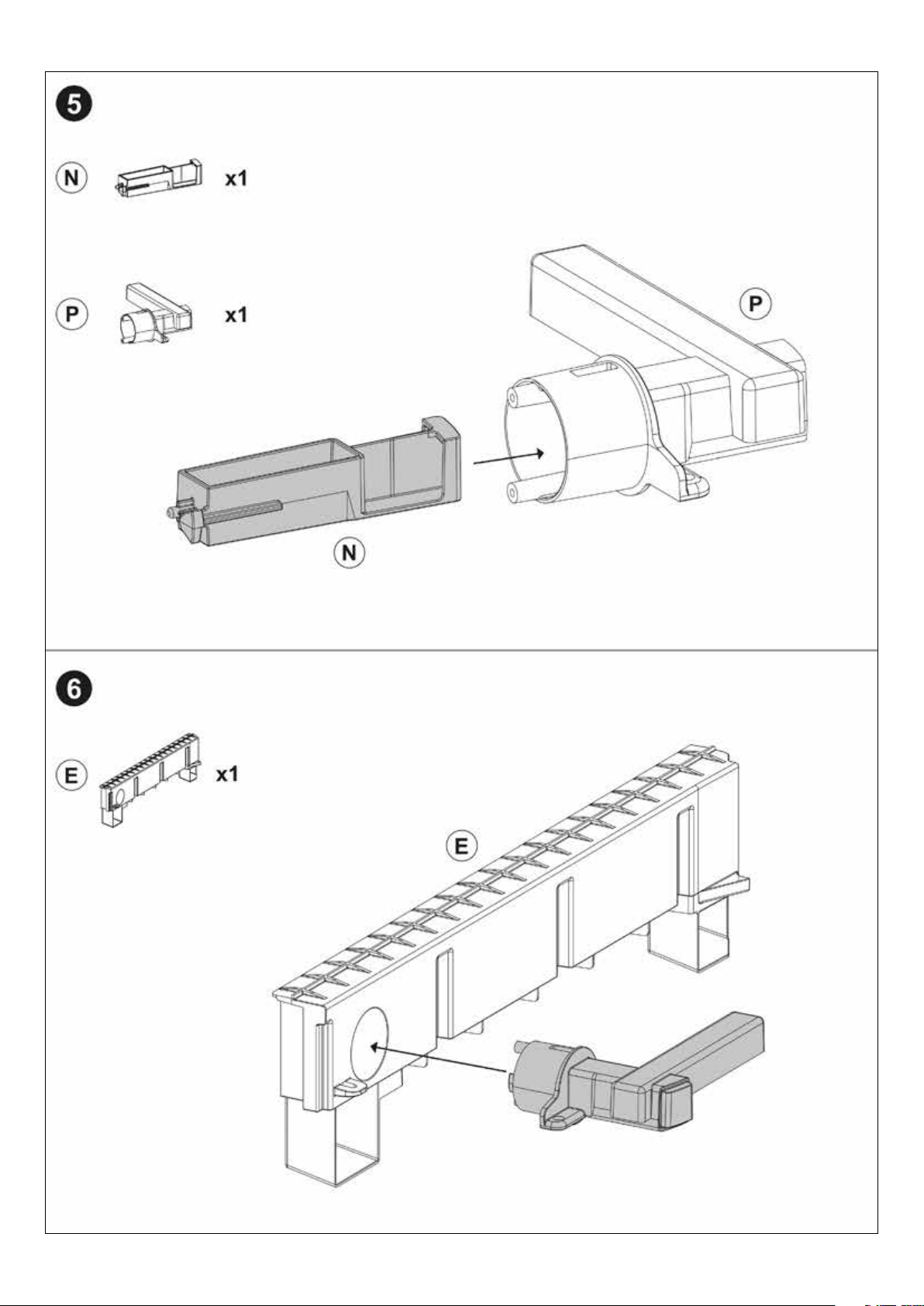 5

N x1

P x1

P

N

6

E x1

E