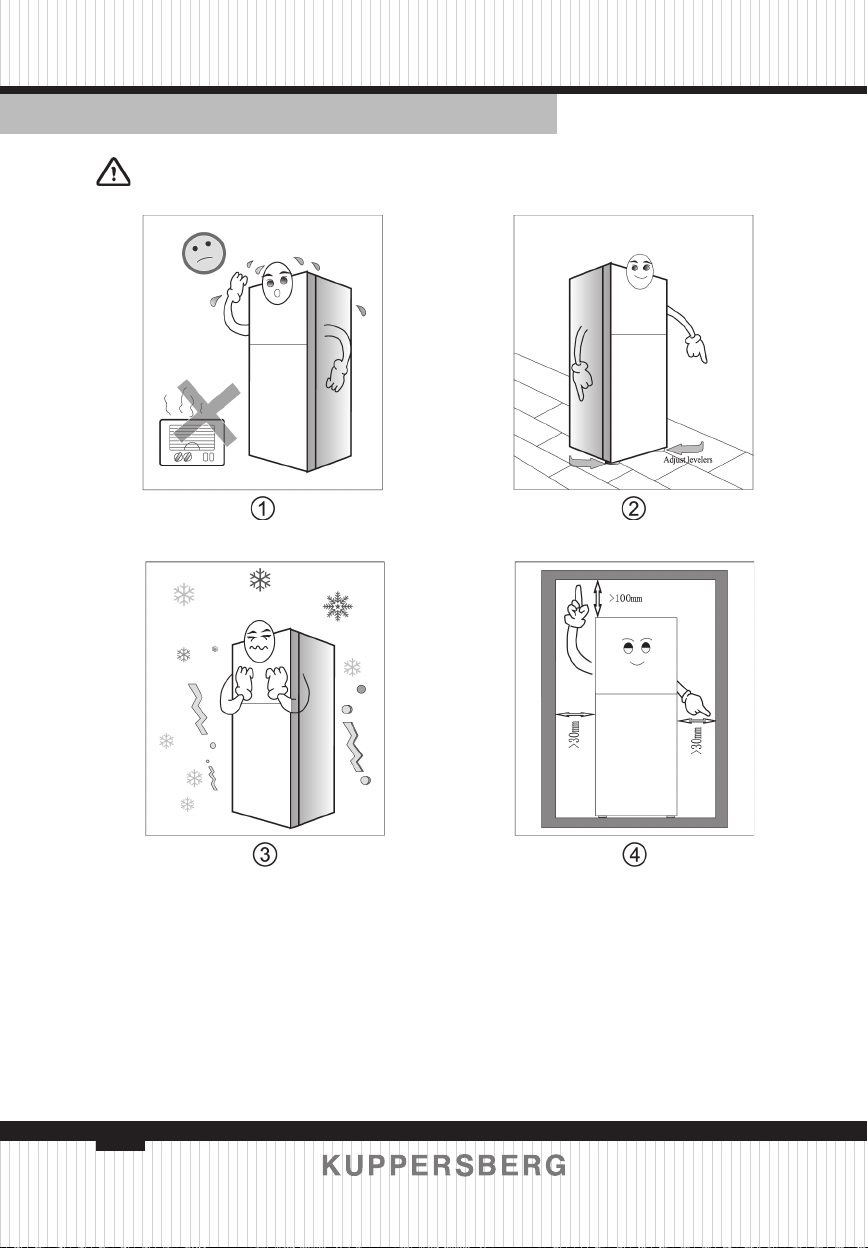 Adjust levelers

①

②

>100mm

>30mm

>30mm

③

④

KUPPERSBERG