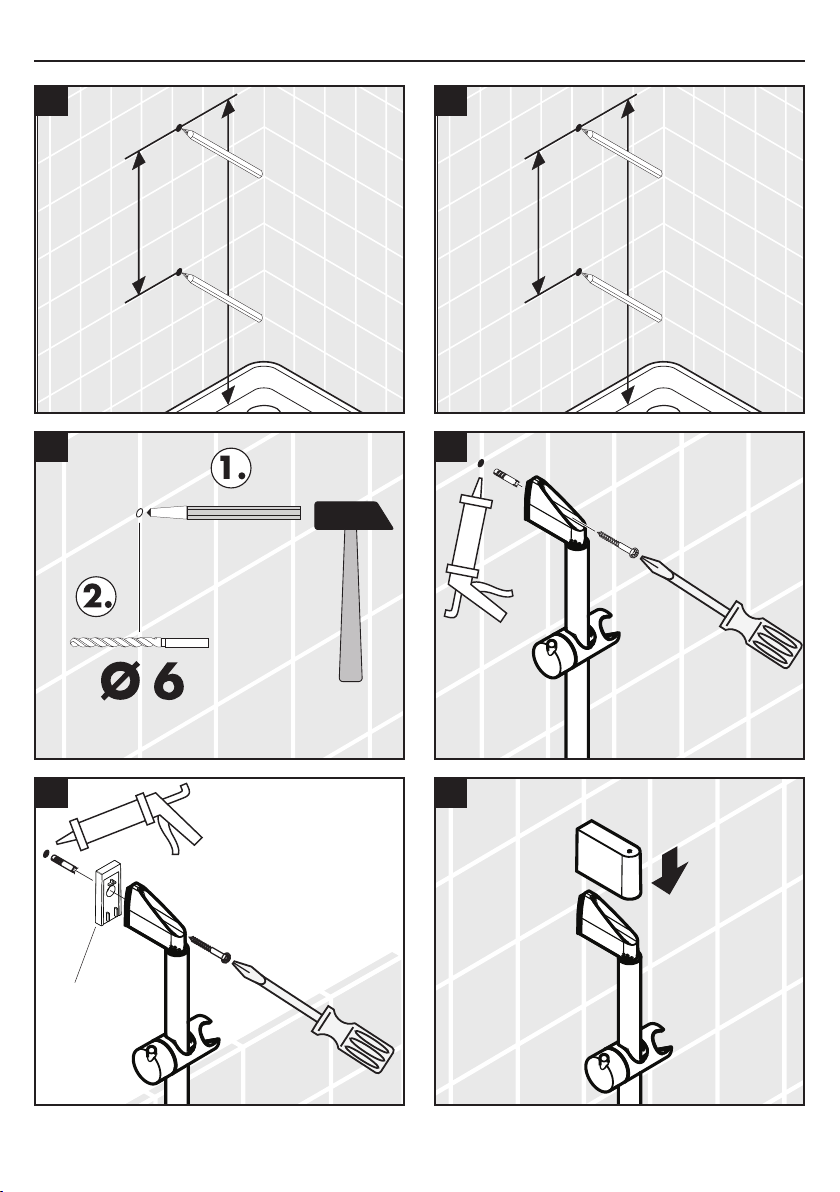 1.

2.

Ø 6