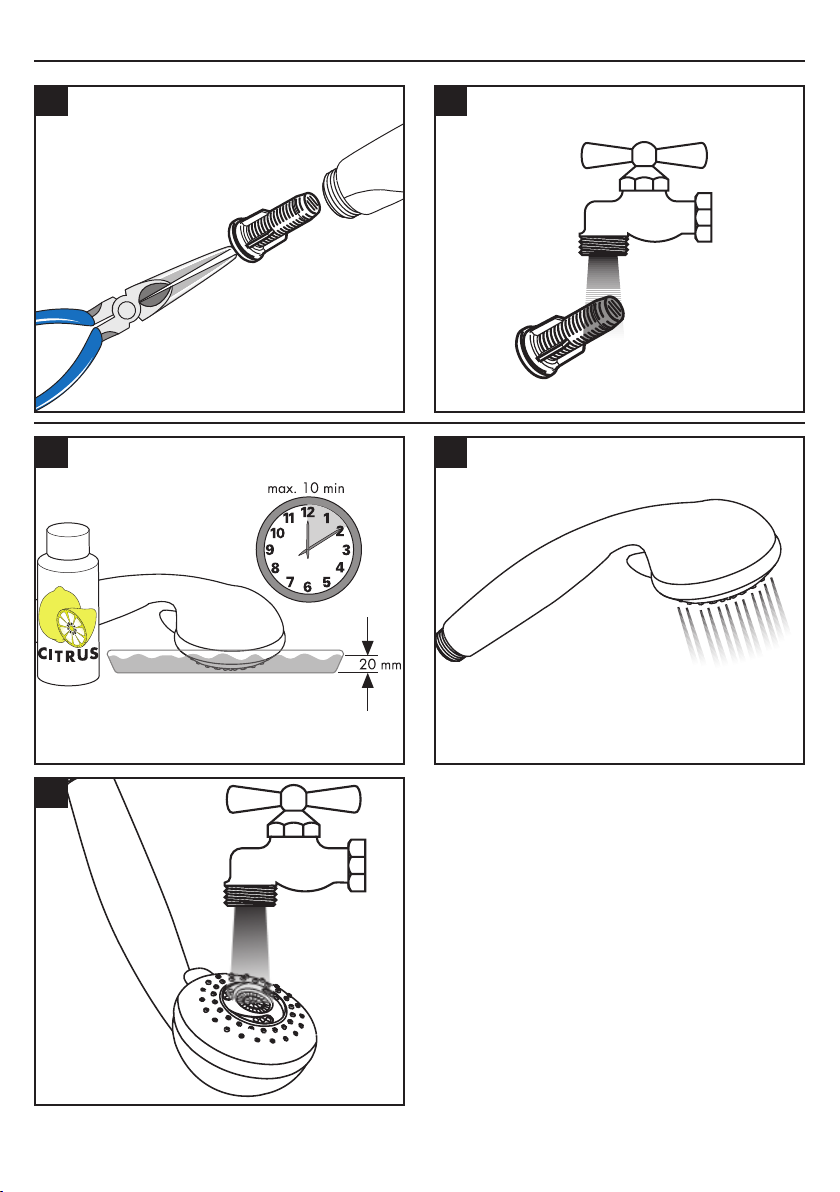 max. 10 min

12
1
2
3
4
5
6
7
8
9
10
11

CITRUS

20 mm