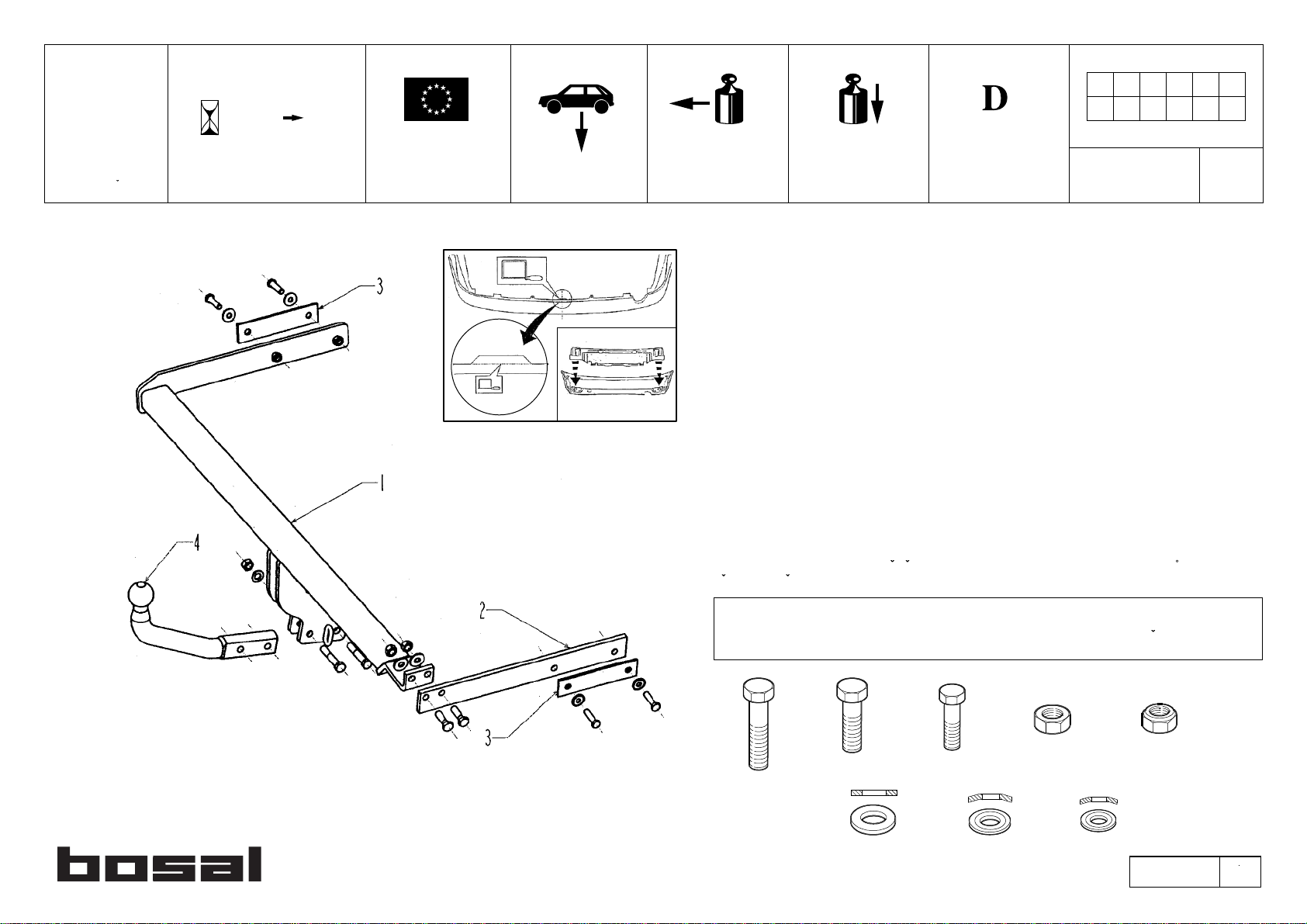 D

3

1

4

2

3

bosal