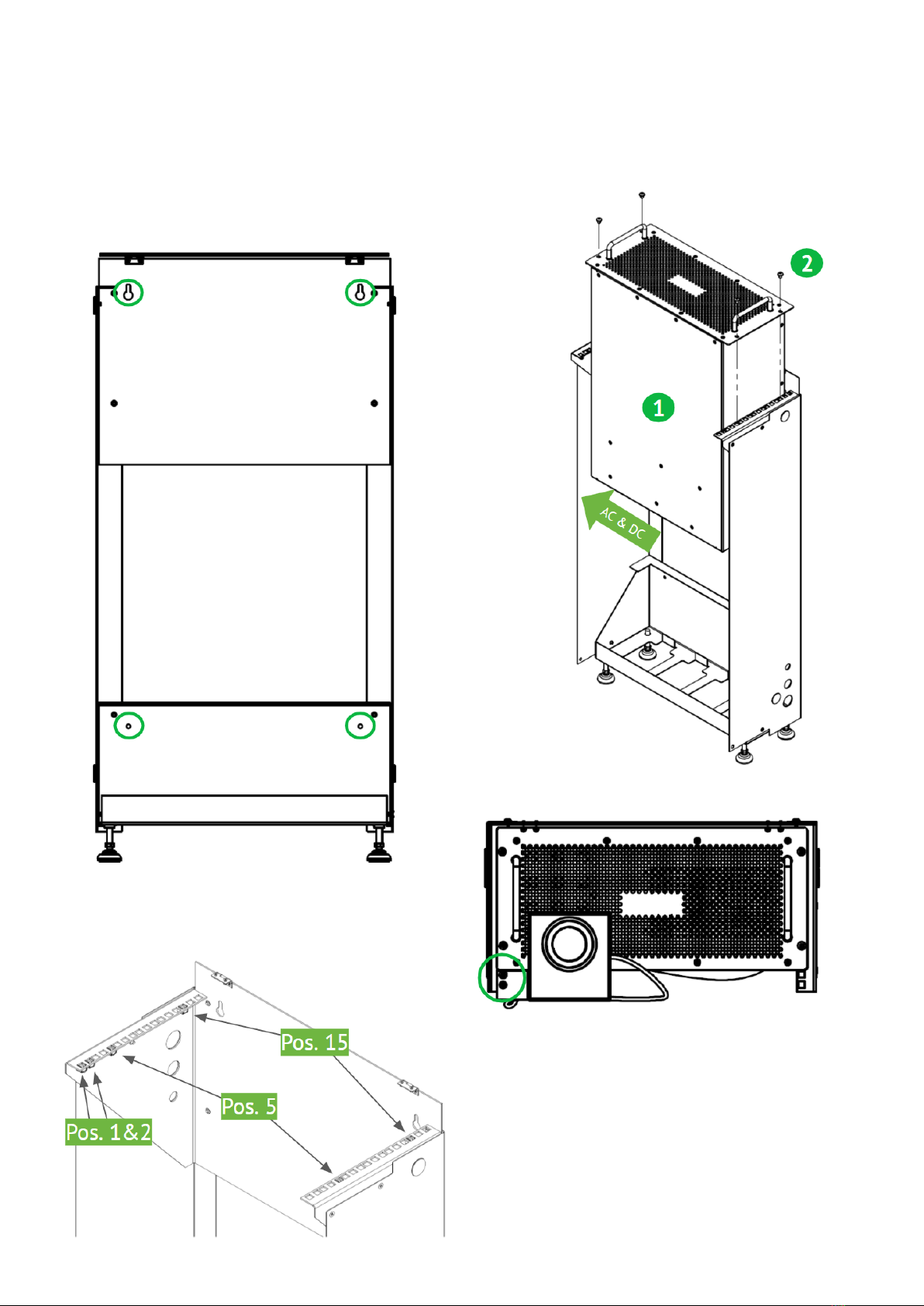 2

1

AC & DC

Pos. 15

Pos. 5

Pos. 1&2