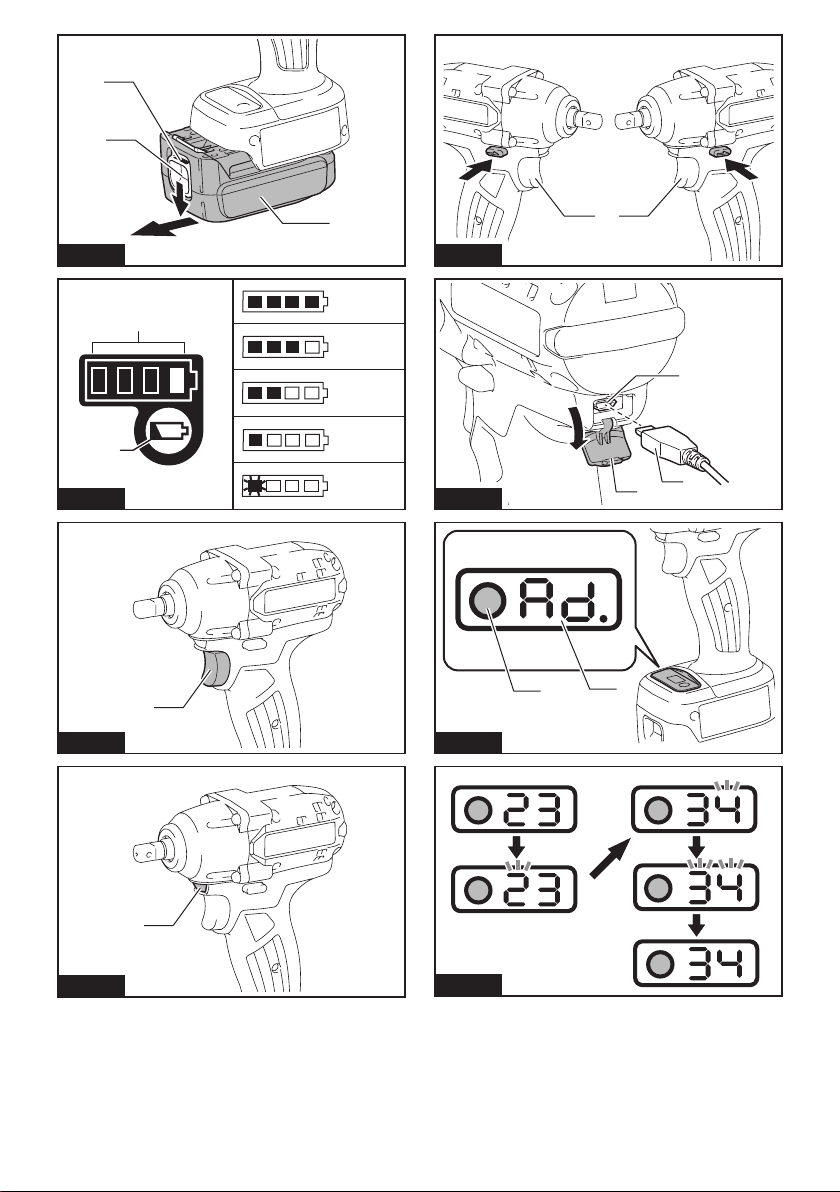 Ad.

23

23

34

34

34