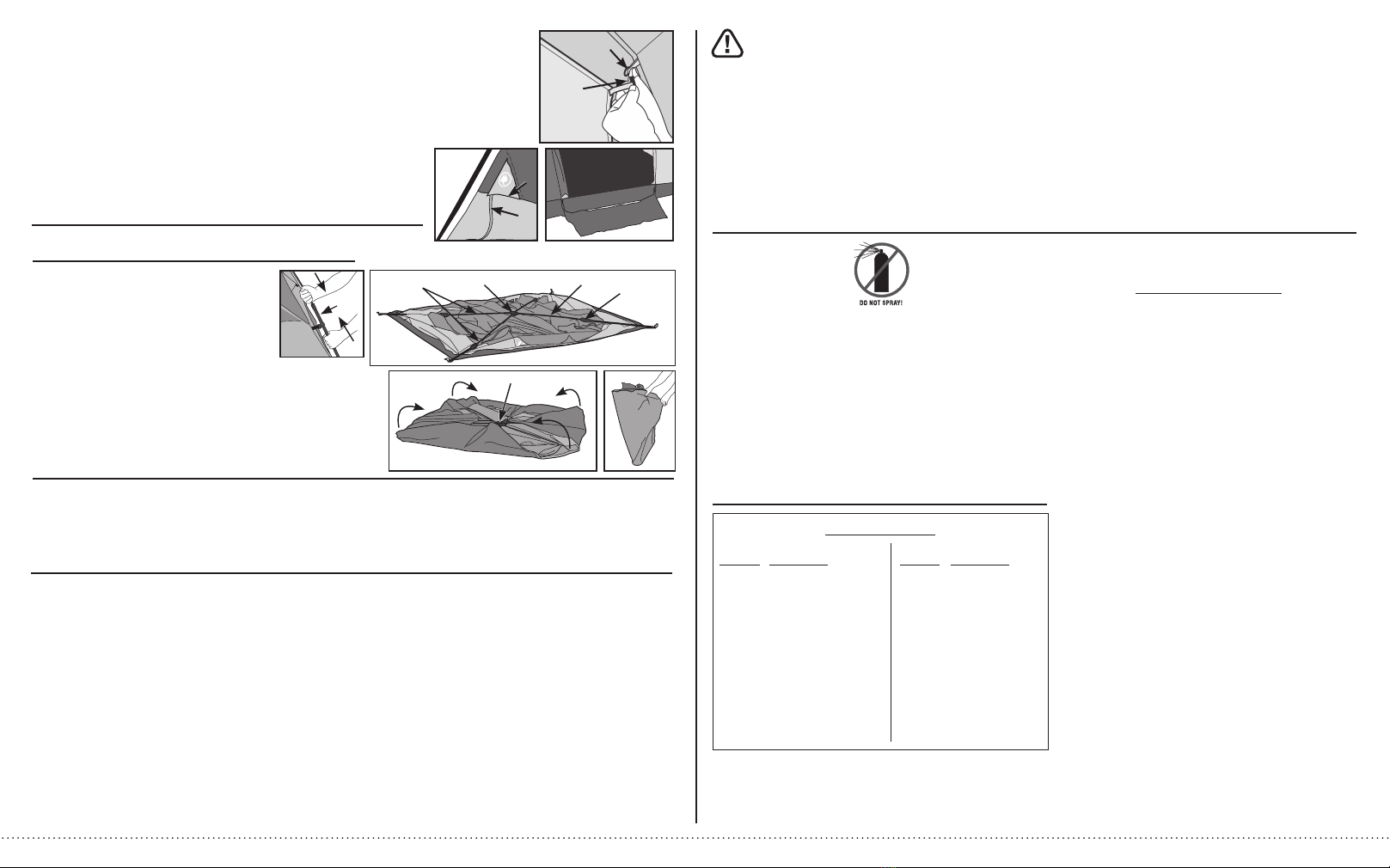 DO NOT SPRAY!