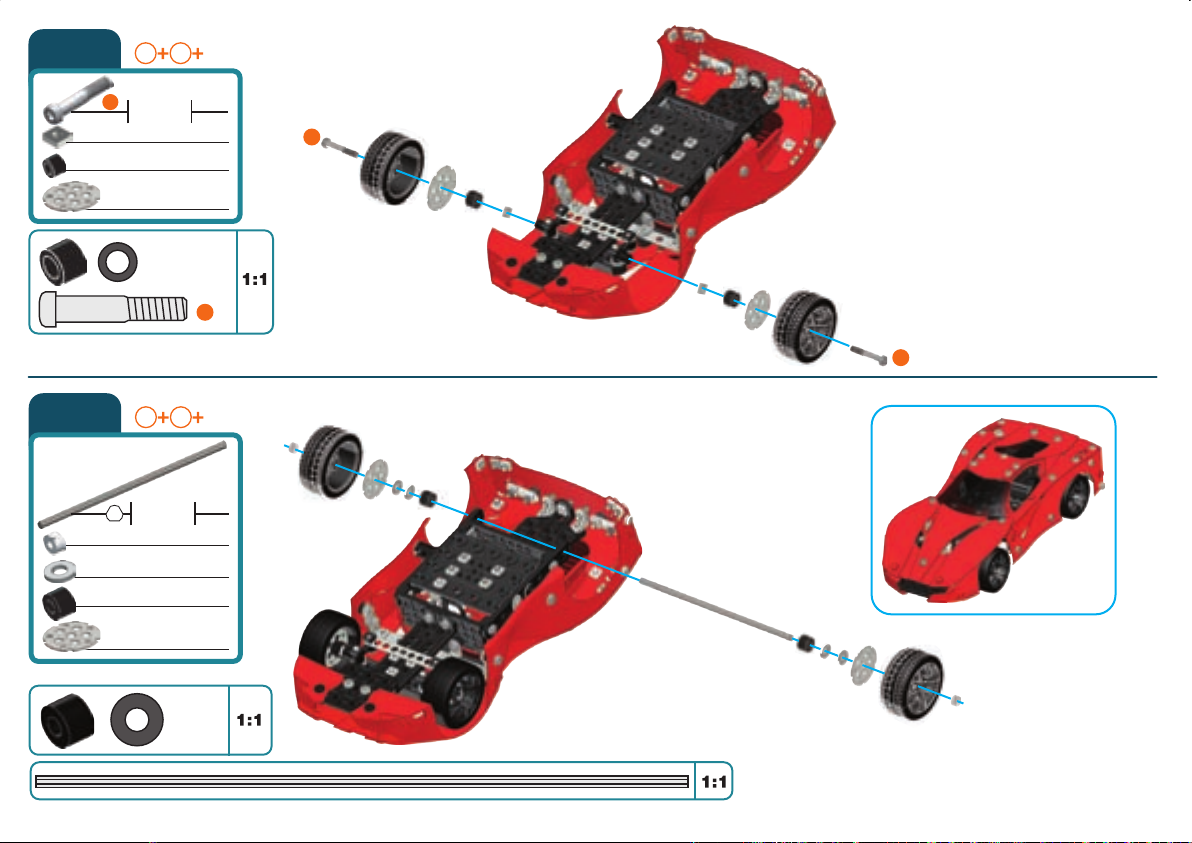 1:1

1:1

1:1