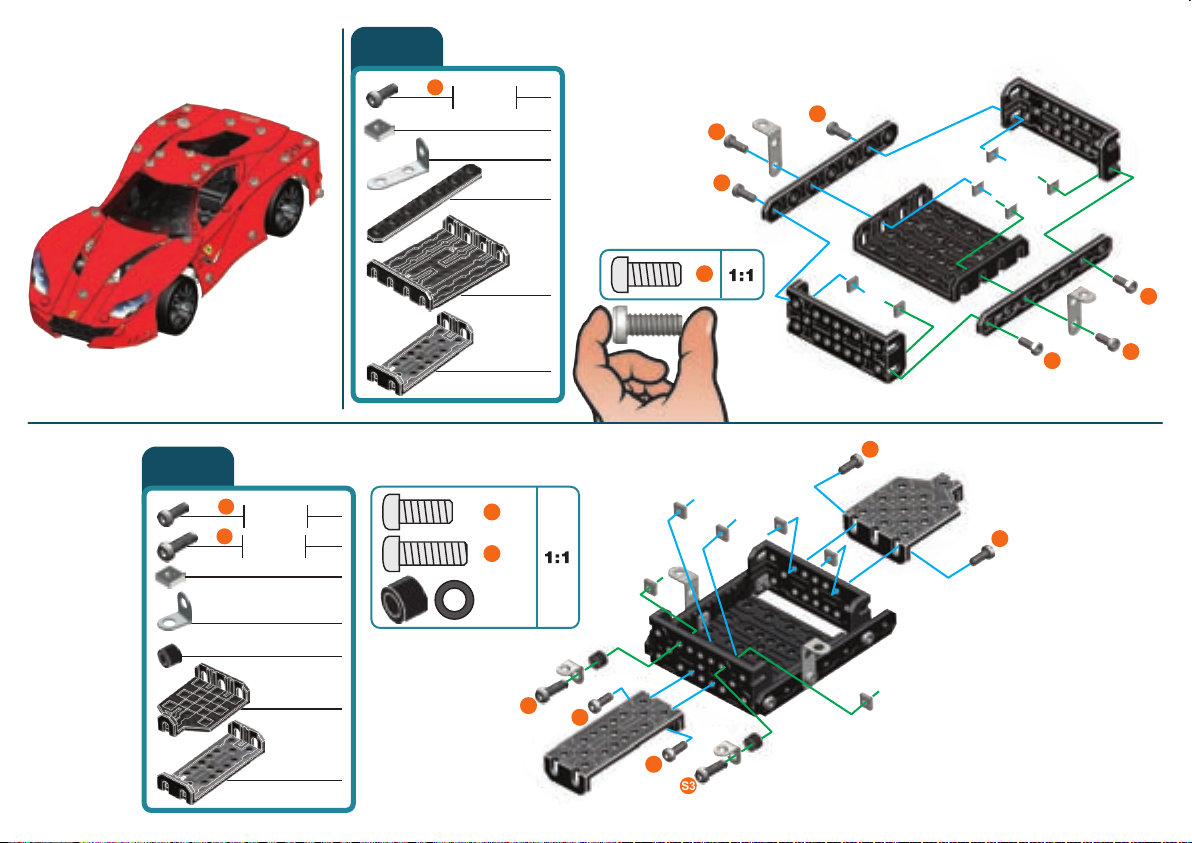 1:1

1:1

S3