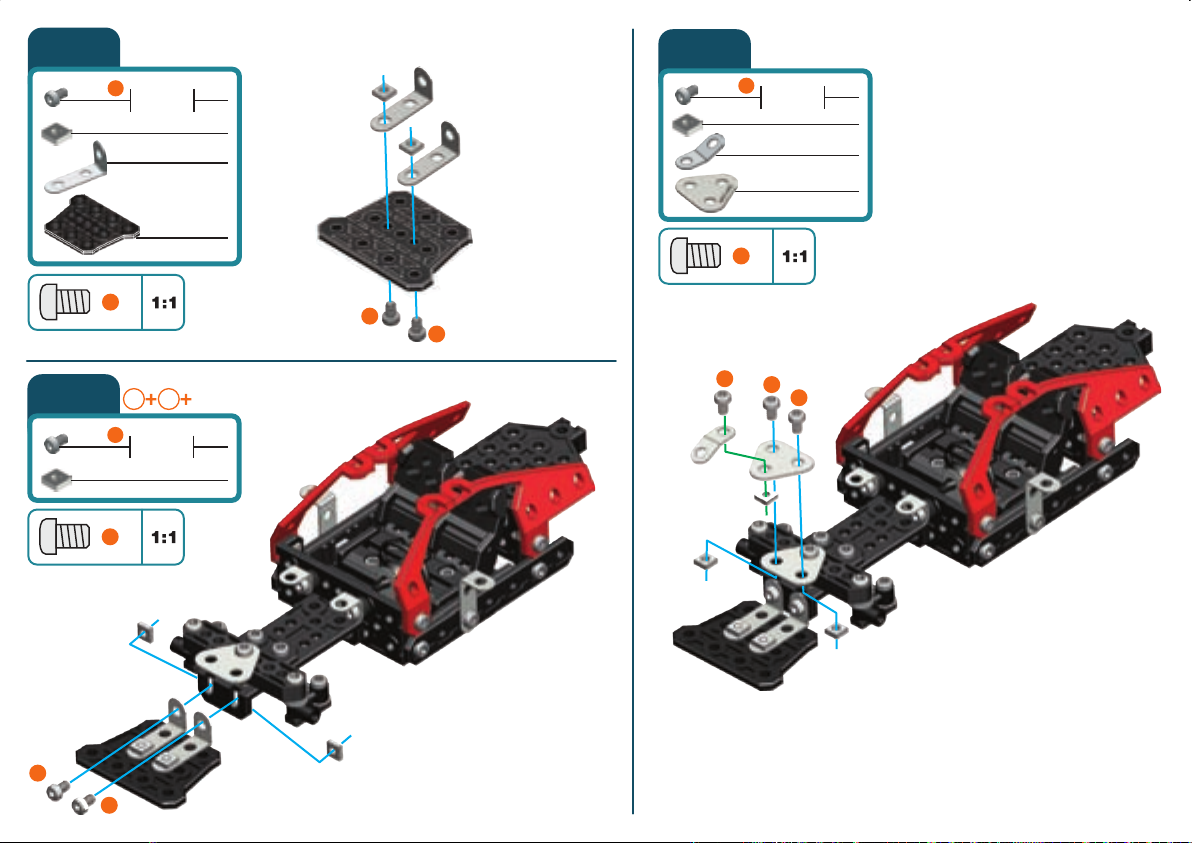 1:1

+ +

1:1

1:1