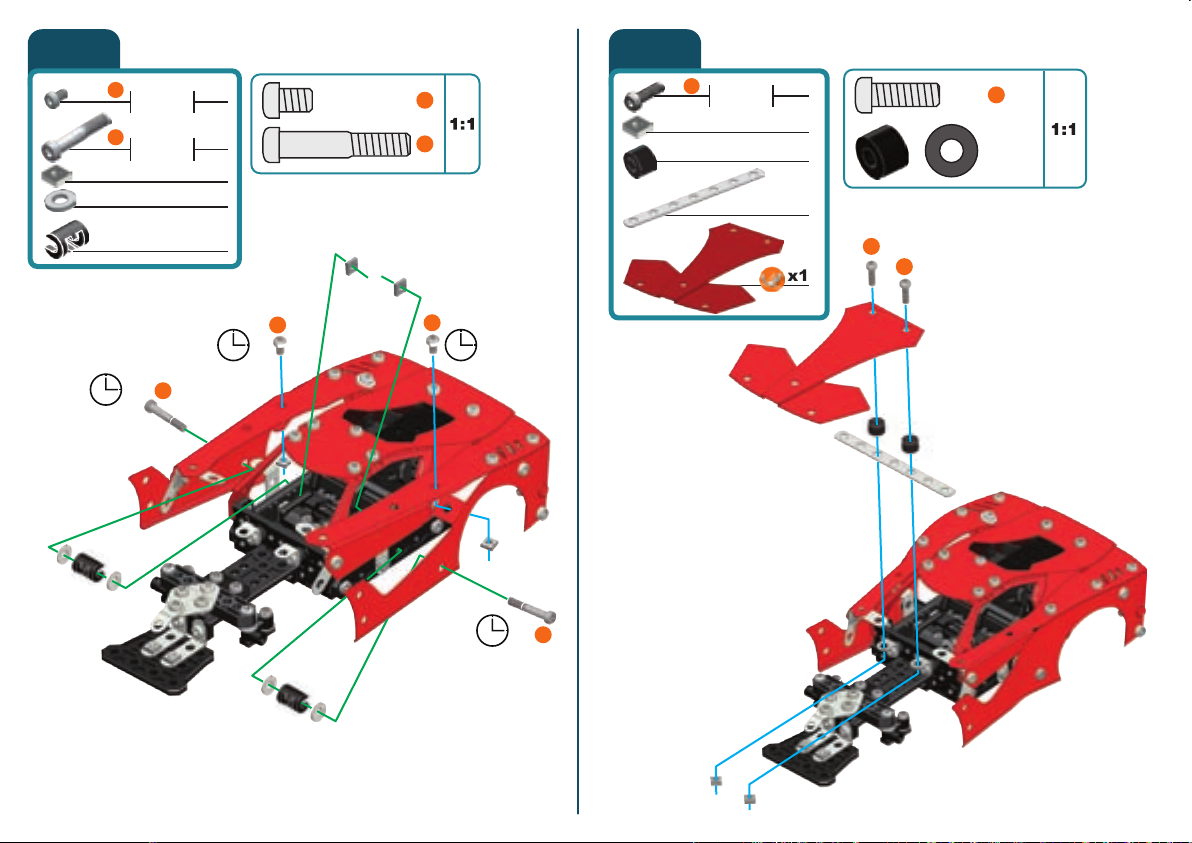 1:1

1:1

x1