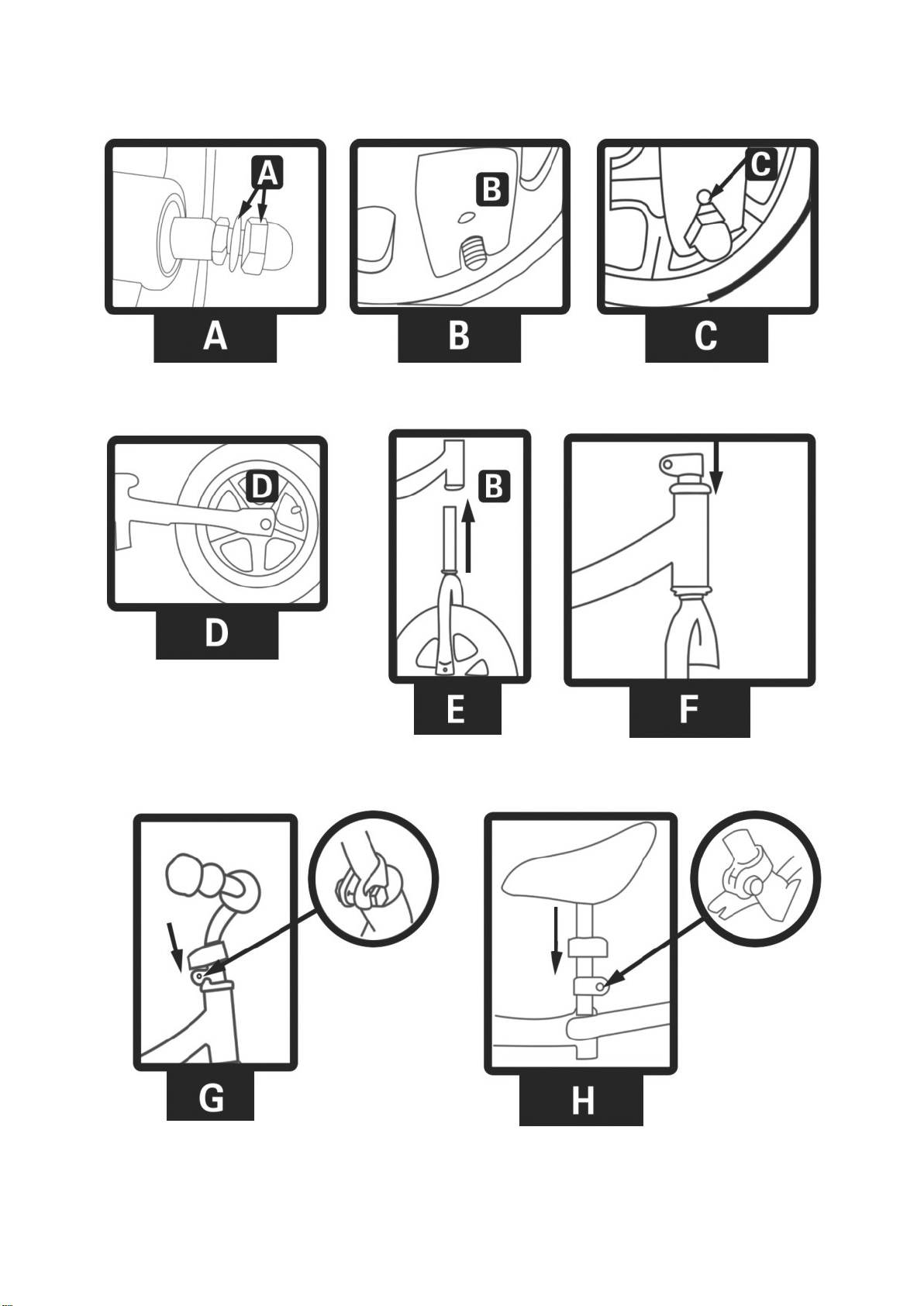 A

A

B

B

C

C

D

D

B

E

F

G

H