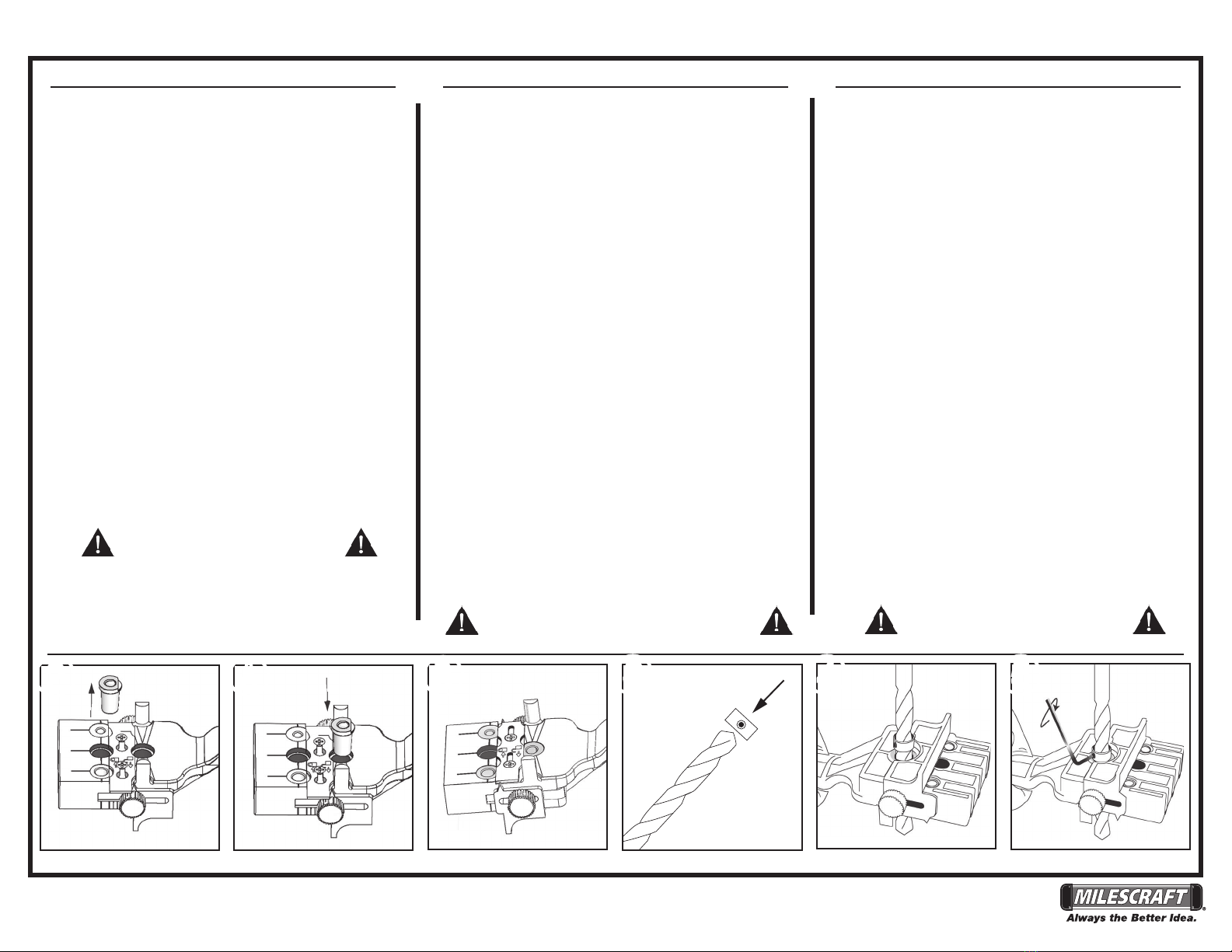 MILESCRAFT®
Always the Better Idea.